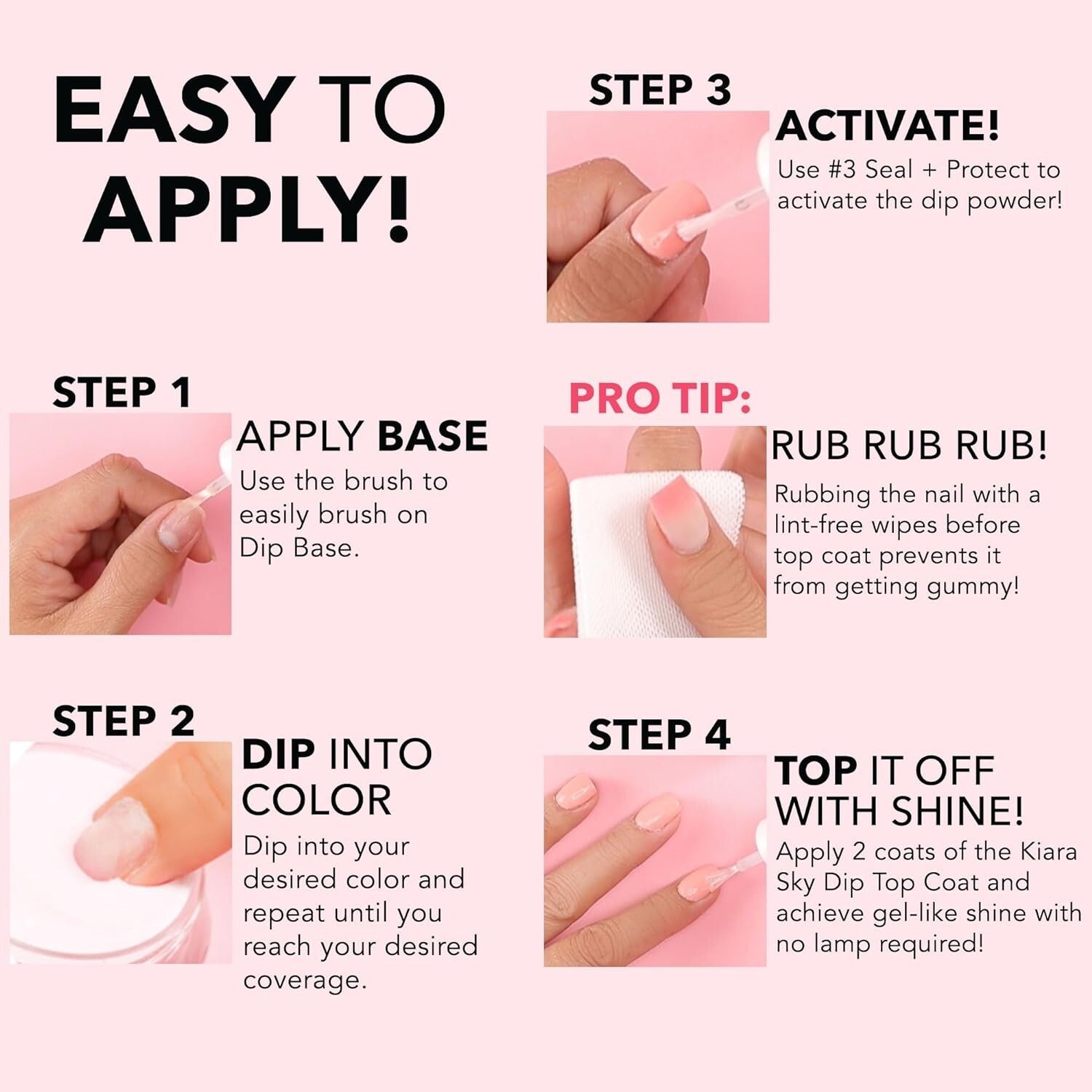 EASY TO APPLY!

STEP 1

APPLY BASE

Use the brush to easily brush on Dip Base.

STEP 2

DIP INTO COLOR

Dip into your desired color and repeat until you reach your desired coverage.

STEP 3

ACTIVATE!

Use #3 Seal + Protect to activate the dip powder!

PRO TIP:

RUB RUB RUB!

Rubbing the nail with a lint-free wipes before top coat prevents it from getting gummy!

STEP 4

TOP IT OFF WITH SHINE!

Apply 2 coats of the Kiara Sky Dip Top Coat and achieve gel-like shine with no lamp required!