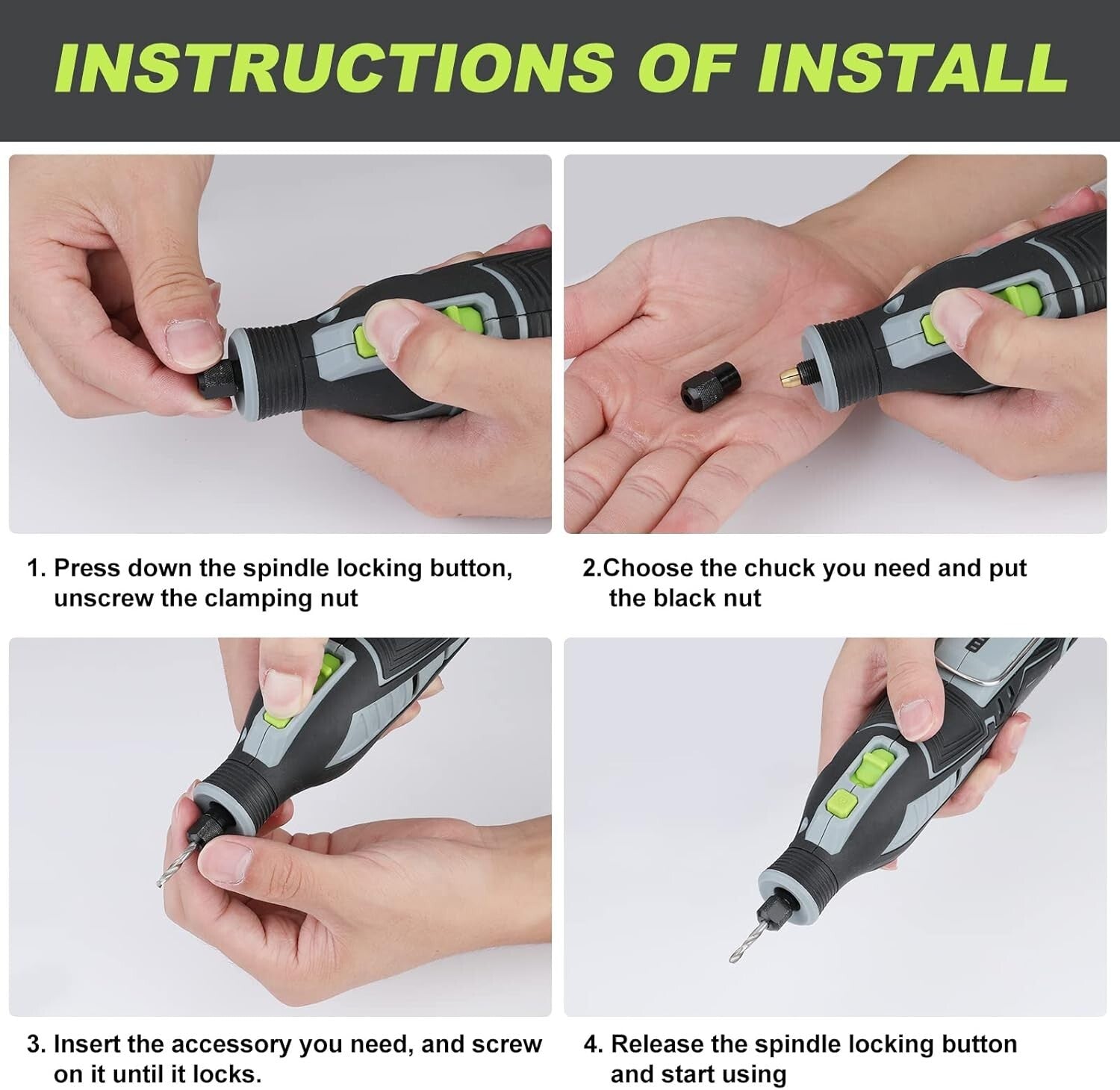 INSTRUCTIONS OF INSTALL

1. Press down the spindle locking button, unscrew the clamping nut

2.Choose the chuck you need and put the black nut

3. Insert the accessory you need, and screw on it until it locks.

4. Release the spindle locking button and start using