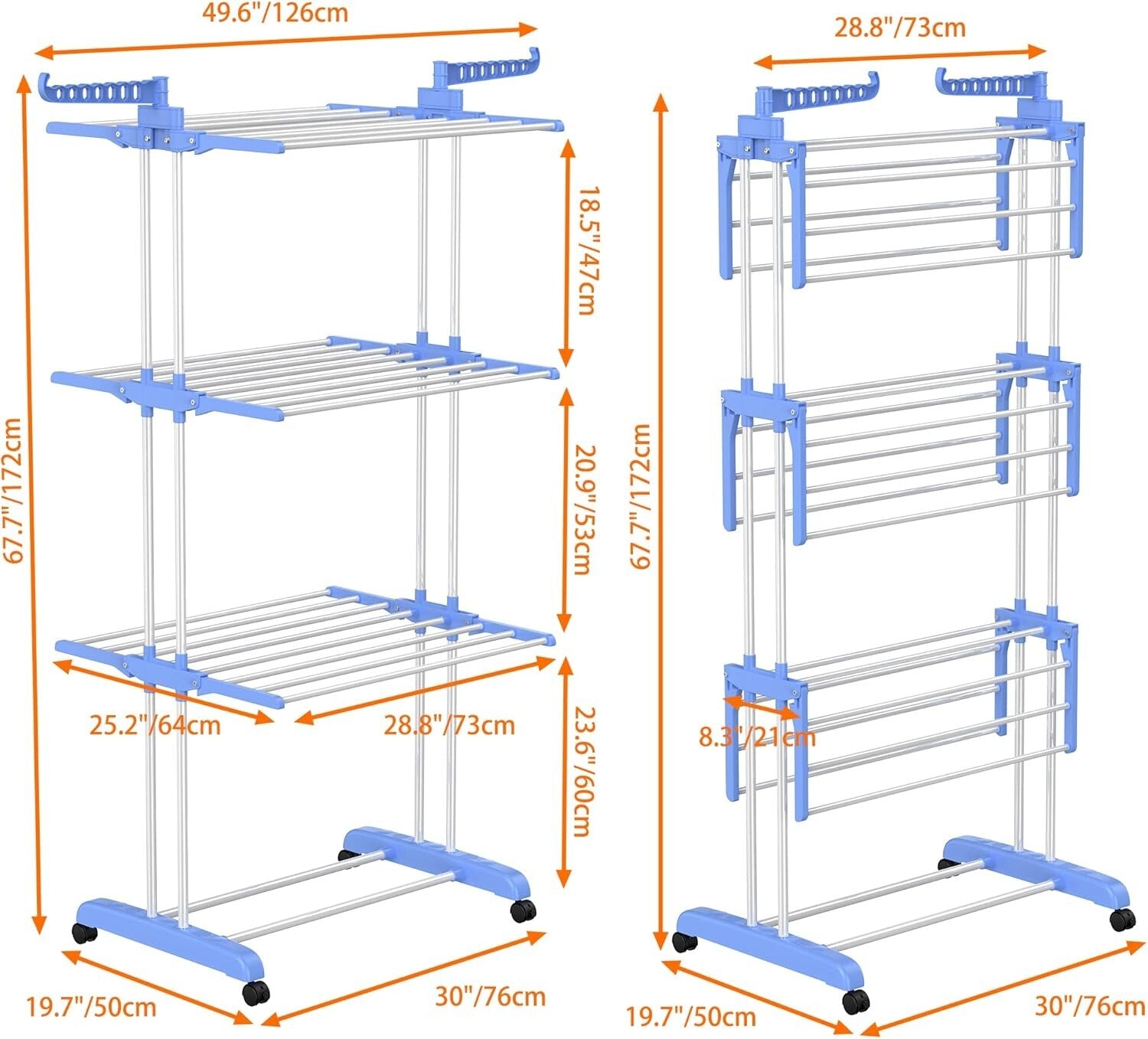 49.6"/126cm

67.7"/172cm

18.5"/47cm

20.9"/53cm

25.2"/64cm

28.8"/73cm

23.6"/60cm

19.7"/50cm

30"/76cm

28.8"/73cm

67.7"/172cm

8.3"/21cm

19.7"/50cm

30"/76cm