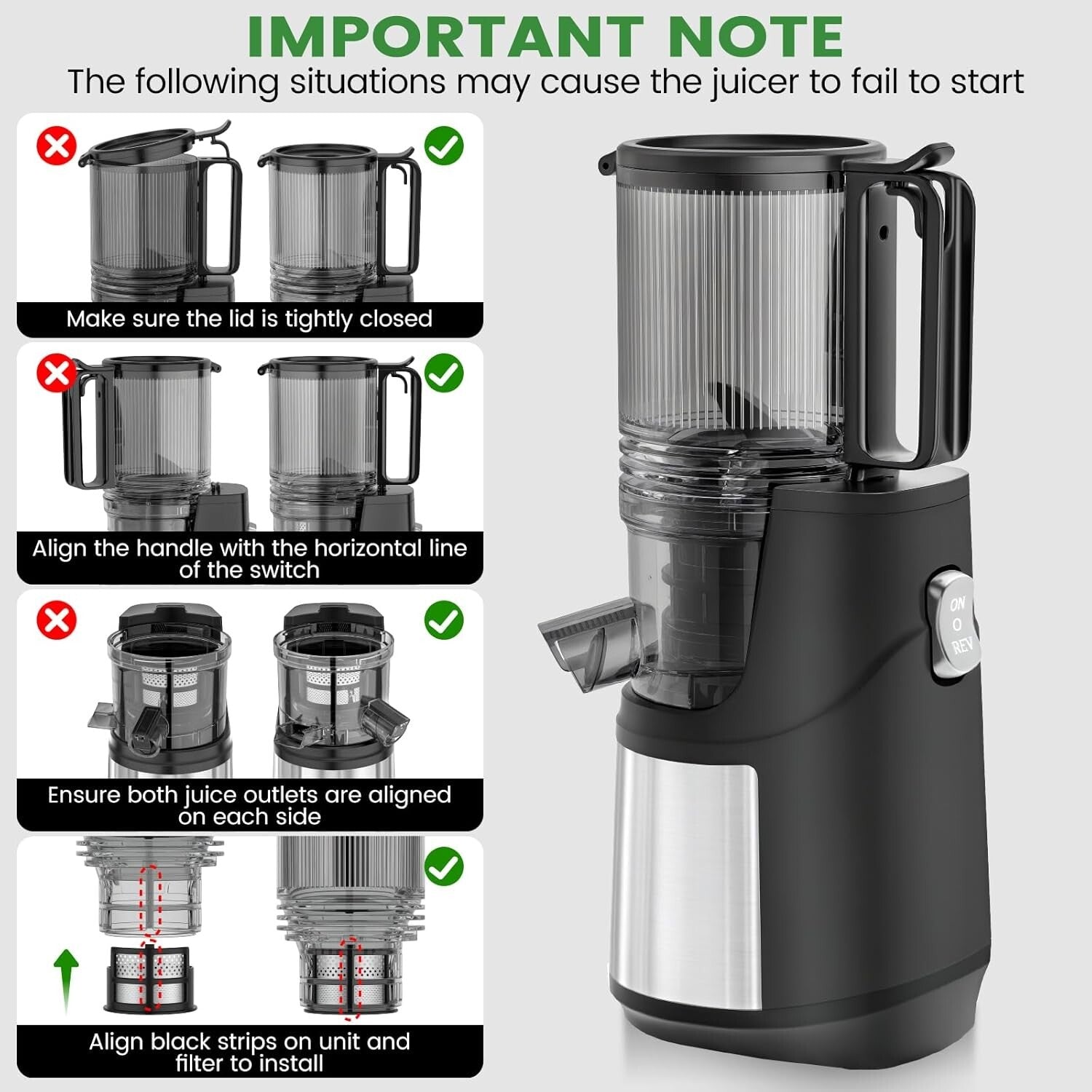 IMPORTANT NOTE
The following situations may cause the juicer to fail to start

Make sure the lid is tightly closed

Align the handle with the horizontal line of the switch

Ensure both juice outlets are aligned on each side

Align black strips on unit and filter to install

ON
O
REV