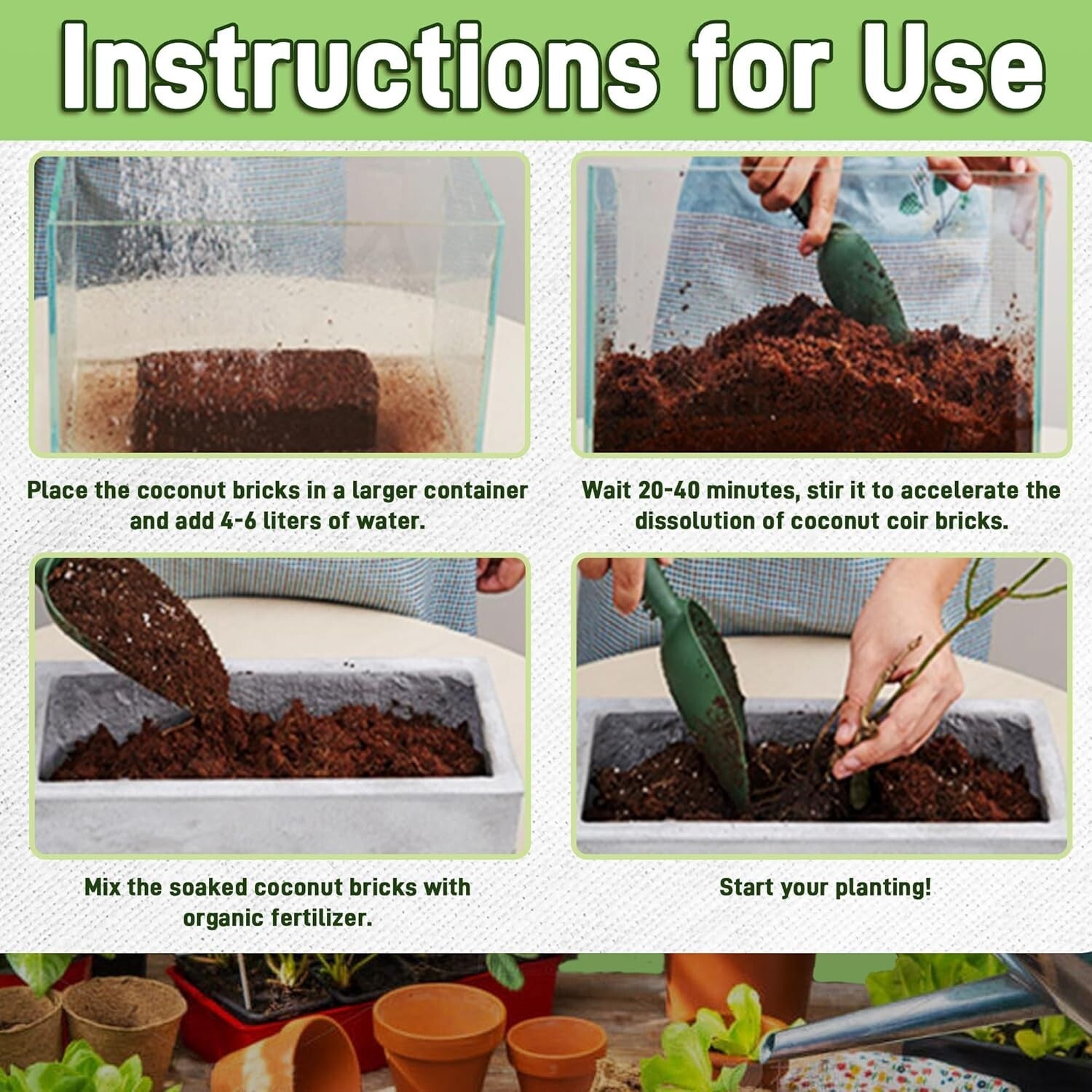 Instructions for Use

Place the coconut bricks in a larger container and add 4-6 liters of water.

Wait 20-40 minutes, stir it to accelerate the dissolution of coconut coir bricks.

Mix the soaked coconut bricks with organic fertilizer.

Start your planting!