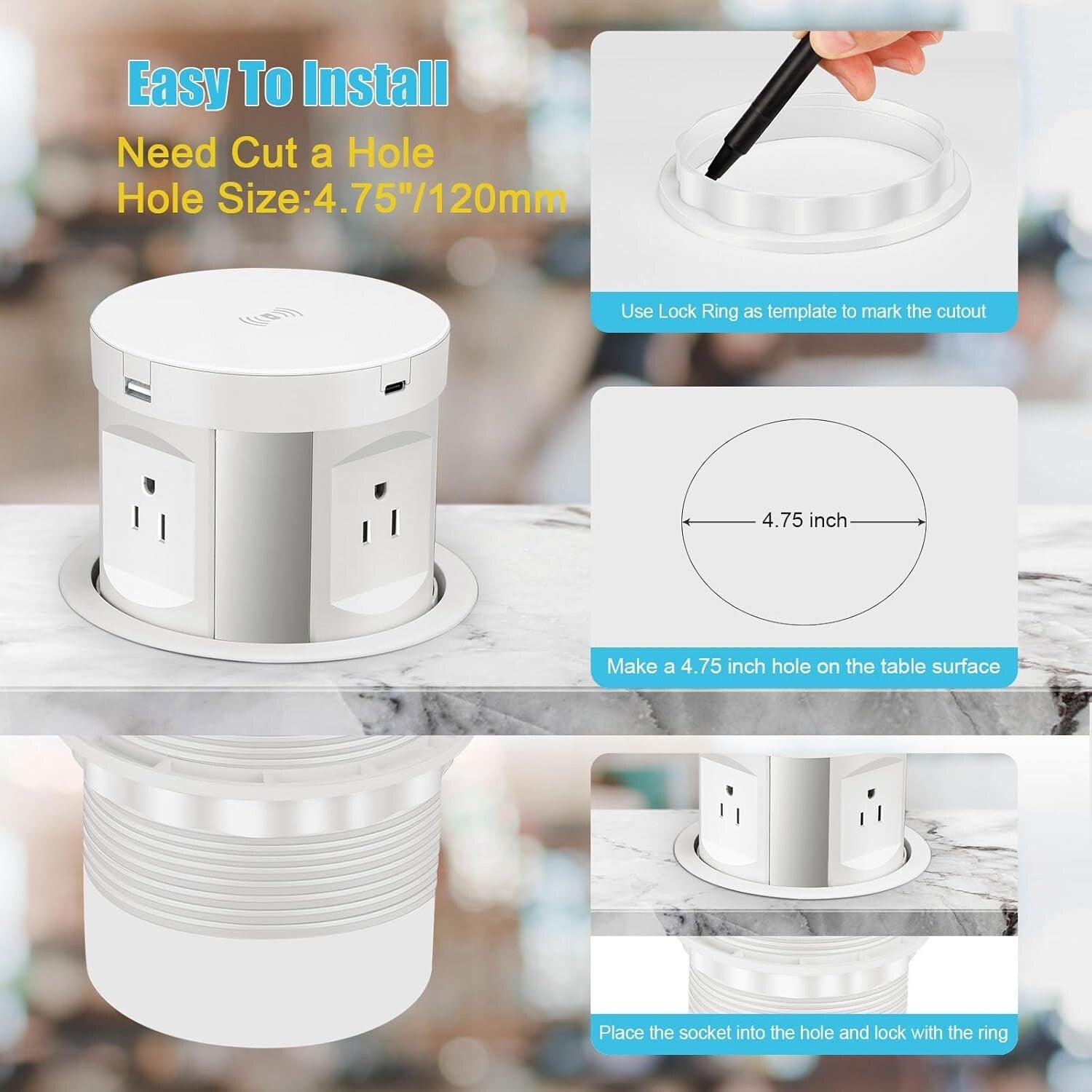 Easy To Install

Need Cut a Hole
Hole Size:4.75"/120mm

Use Lock Ring as template to mark the cutout

4.75 inch

Make a 4.75 inch hole on the table surface

Place the socket into the hole and lock with the ring