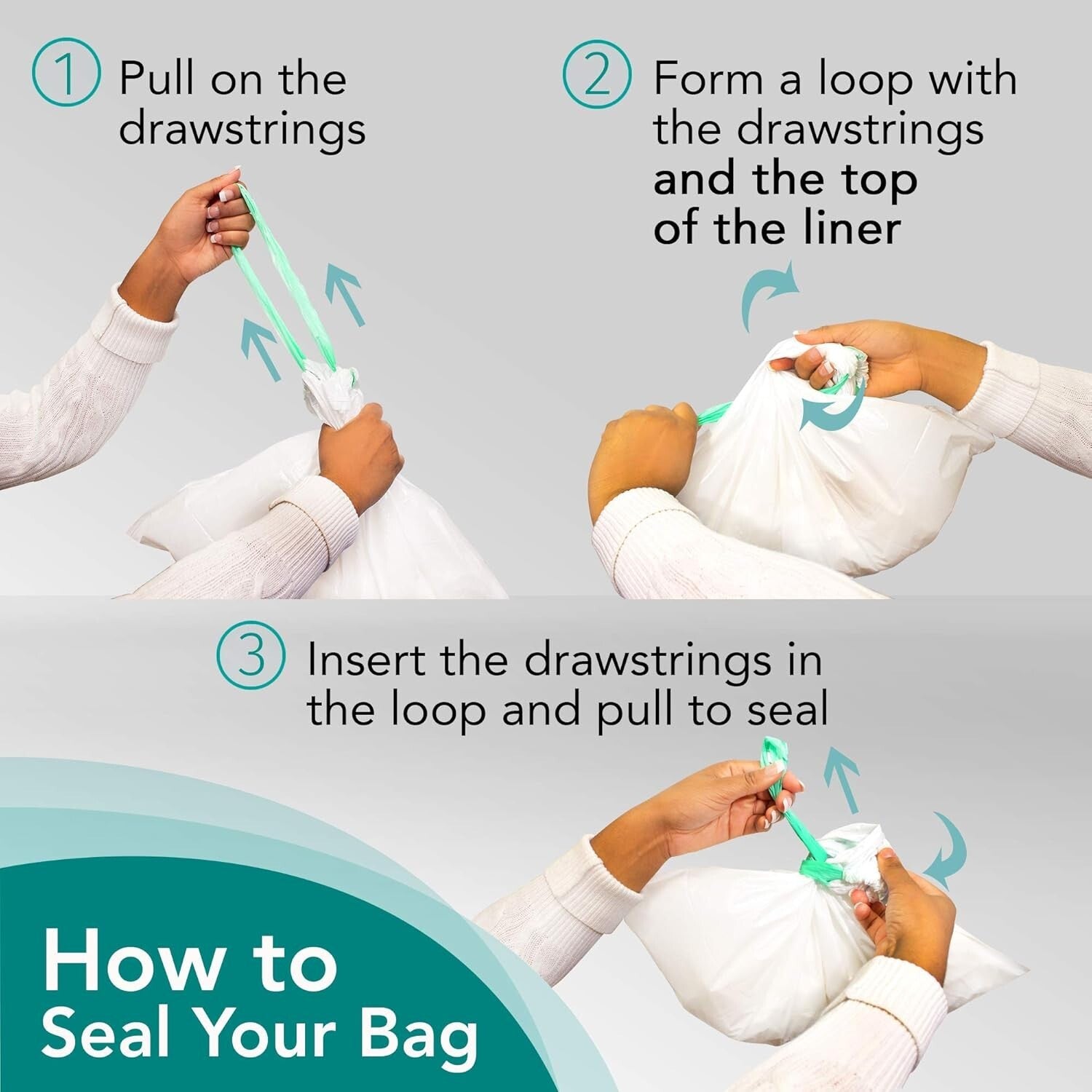 1 Pull on the drawstrings

2 Form a loop with the drawstrings and the top of the liner

3 Insert the drawstrings in the loop and pull to seal

How to Seal Your Bag