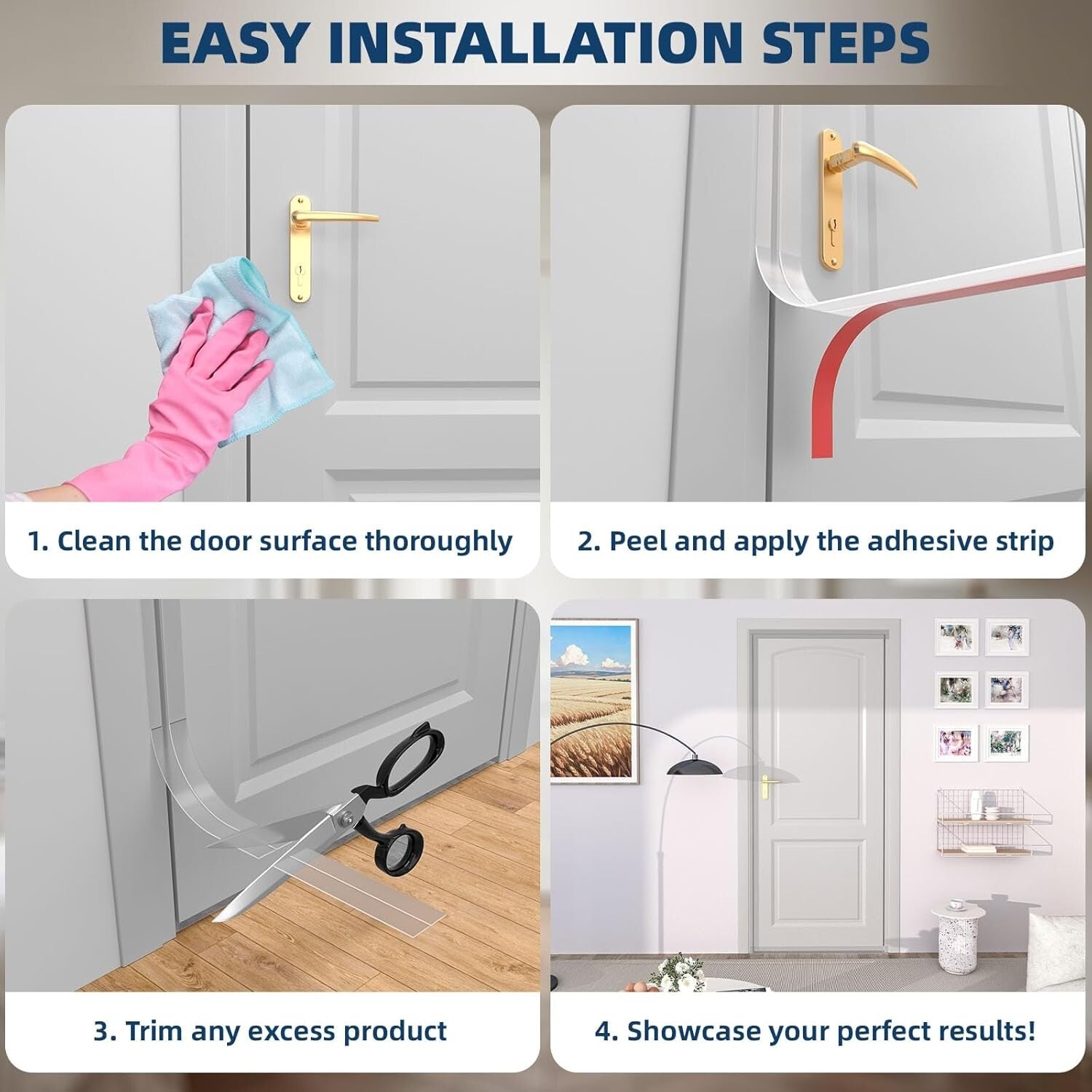 EASY INSTALLATION STEPS

1. Clean the door surface thoroughly

2. Peel and apply the adhesive strip

3. Trim any excess product

4. Showcase your perfect results!