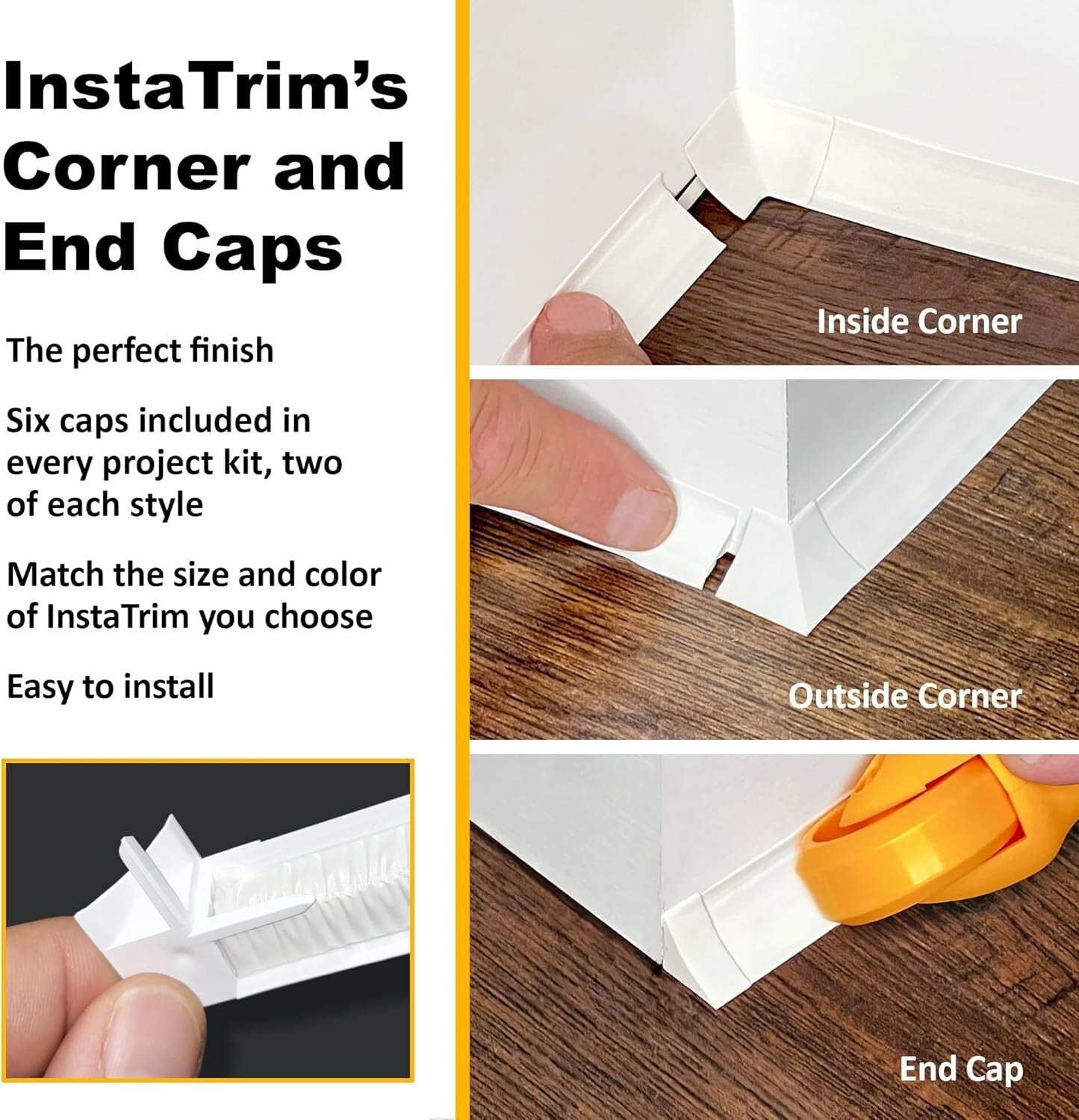 InstaTrim's Corner and End Caps

The perfect finish

Six caps included in every project kit, two of each style

Match the size and color of InstaTrim you choose

Easy to install

Inside Corner

Outside Corner

End Cap