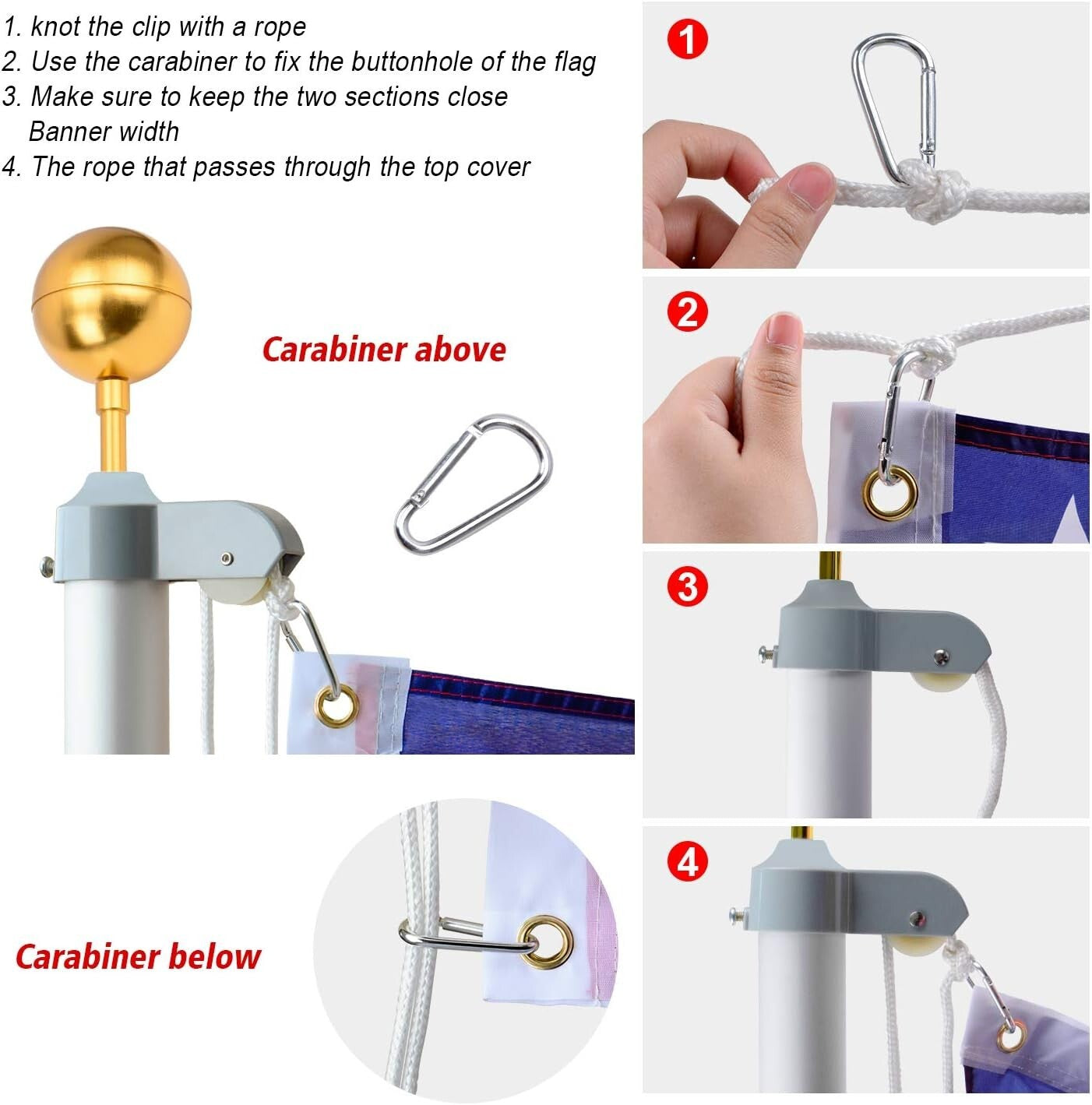 1. knot the clip with a rope
2. Use the carabiner to fix the buttonhole of the flag
3. Make sure to keep the two sections close Banner width
4. The rope that passes through the top cover

Carabiner above

Carabiner below

1

2

3

4