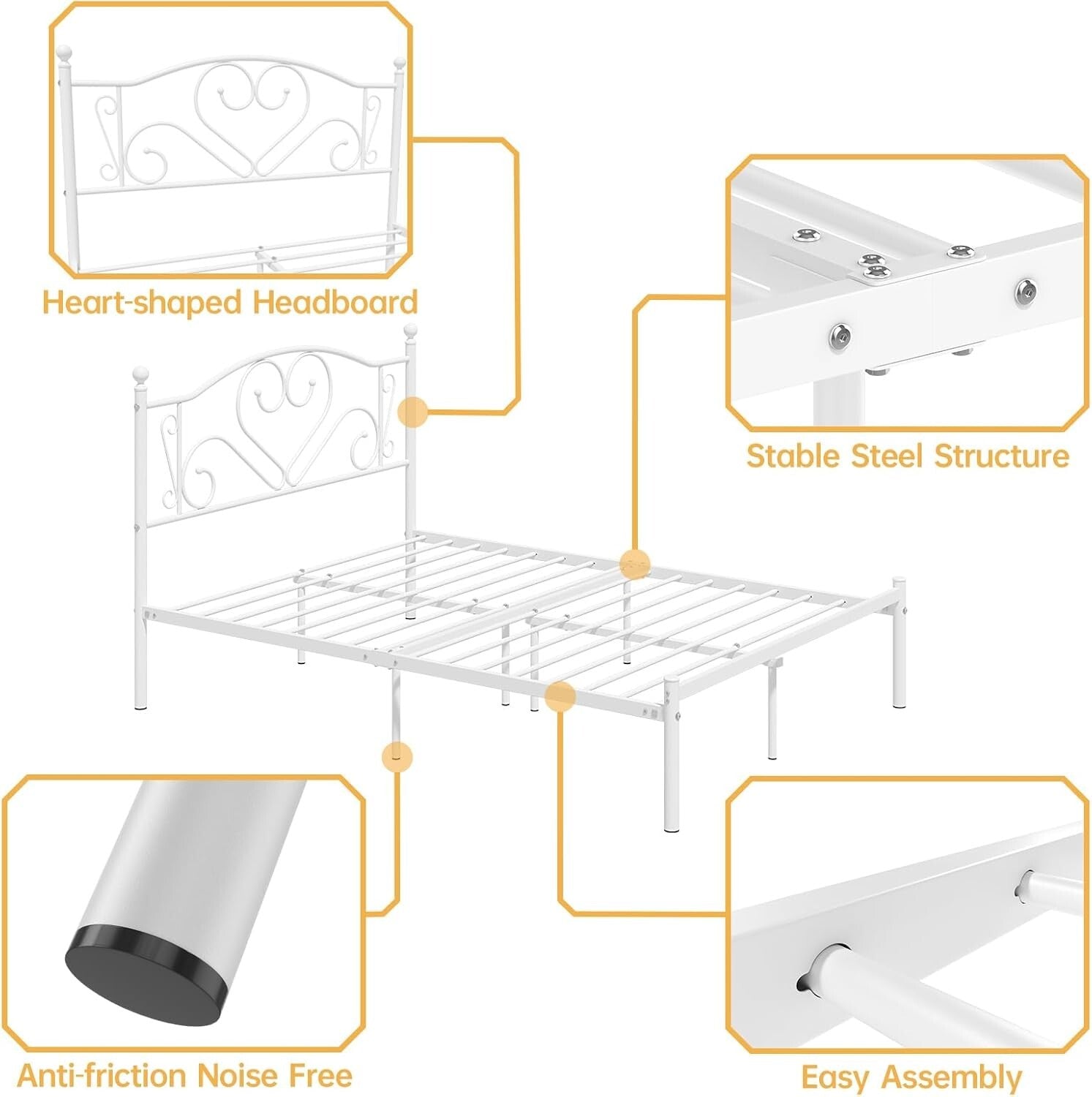 Heart-shaped Headboard

Stable Steel Structure

Anti-friction Noise Free

Easy Assembly