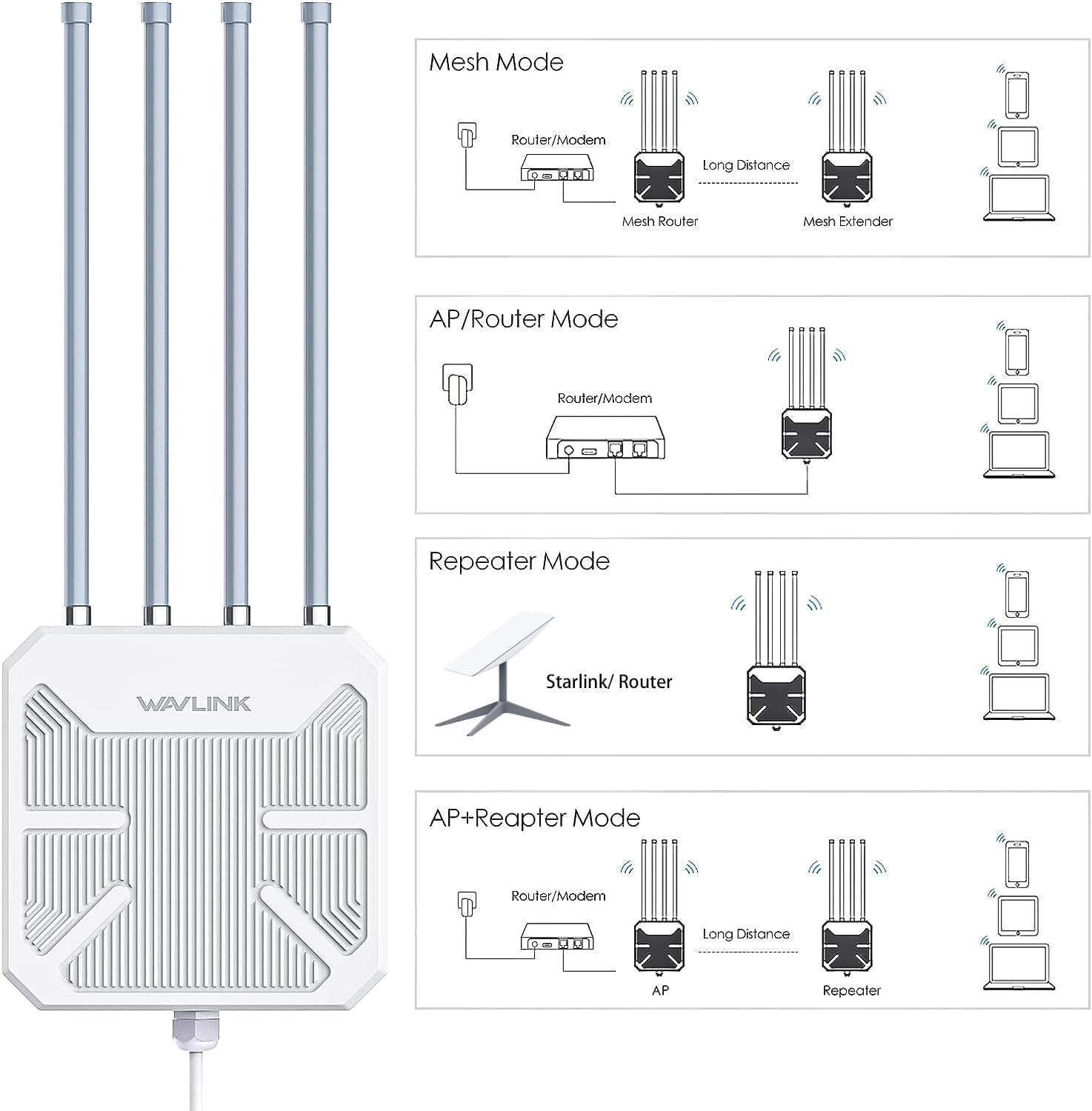 WAVLINK

Mesh Mode

Router/Modem

Long Distance

Mesh Router

Mesh Extender

AP/Router Mode

Router/Modem

Repeater Mode

Starlink/ Router

AP+Reapter Mode

Router/Modem

Long Distance

AP

Repeater