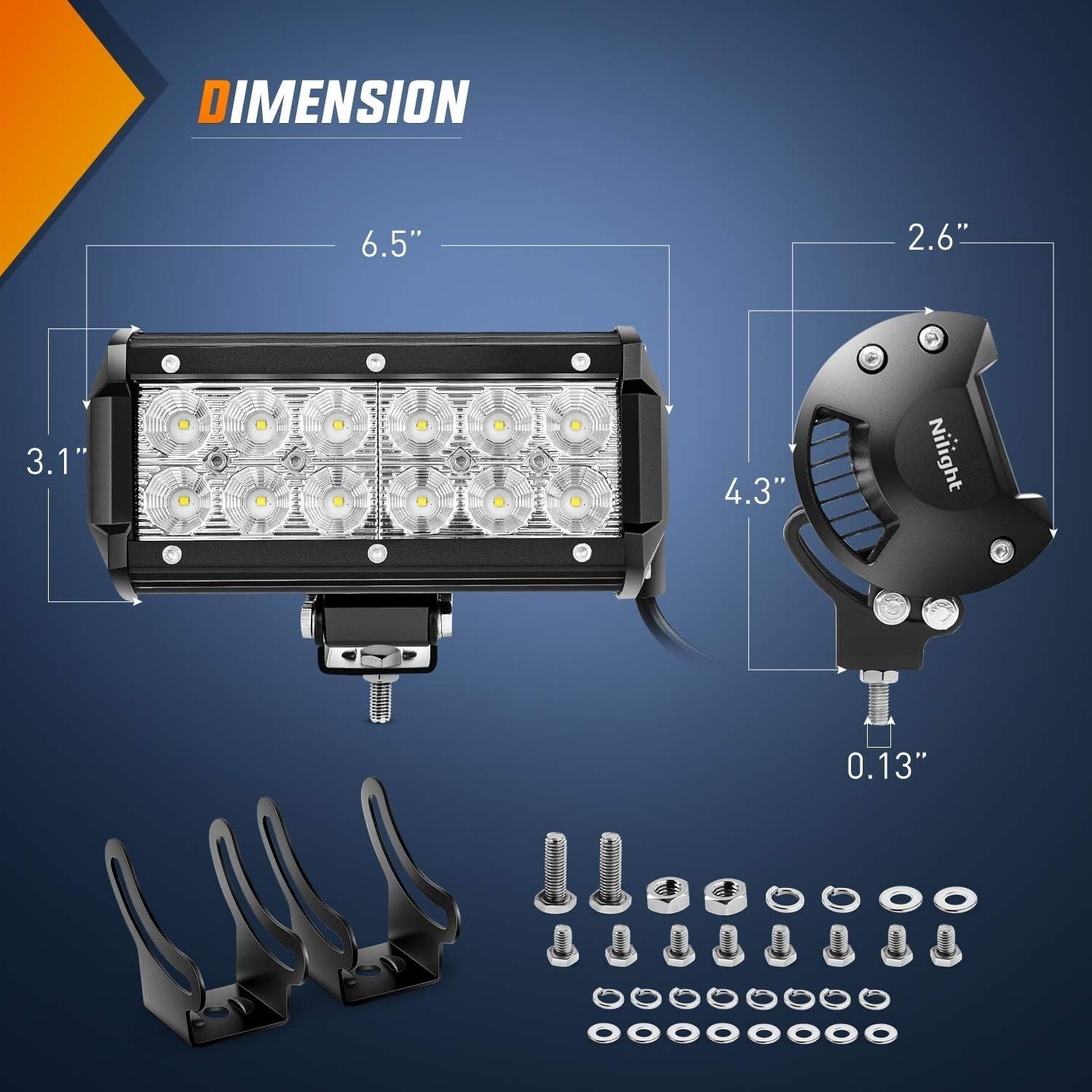 DIMENSION

6.5"

3.1"

2.6"

4.3"

Nilight

0.13"