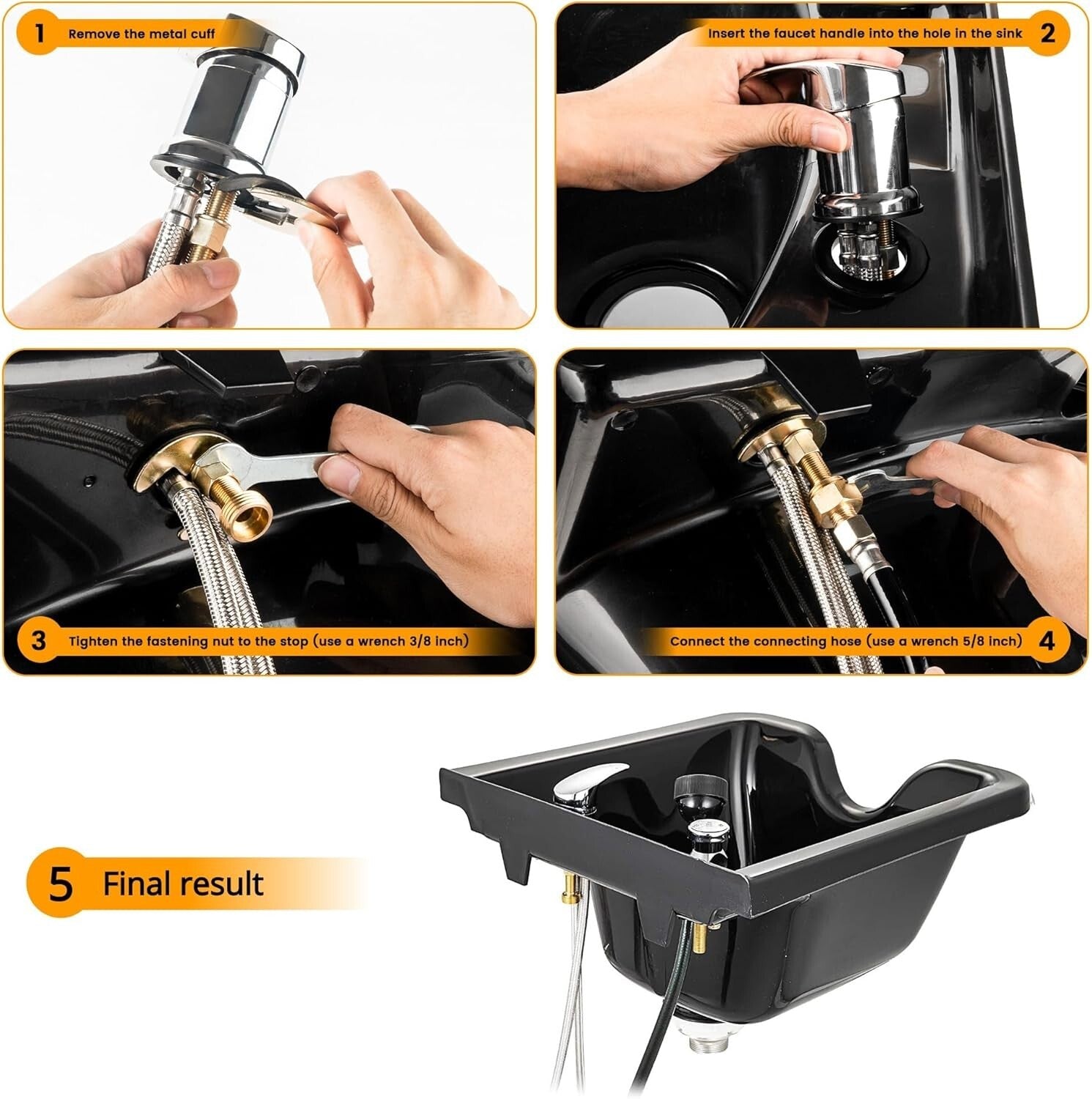 1 Remove the metal cuff

Insert the faucet handle into the hole in the sink 2

3 Tighten the fastening nut to the stop (use a wrench 3/8 inch)

Connect the connecting hose (use a wrench 5/8 inch) 4

5 Final result