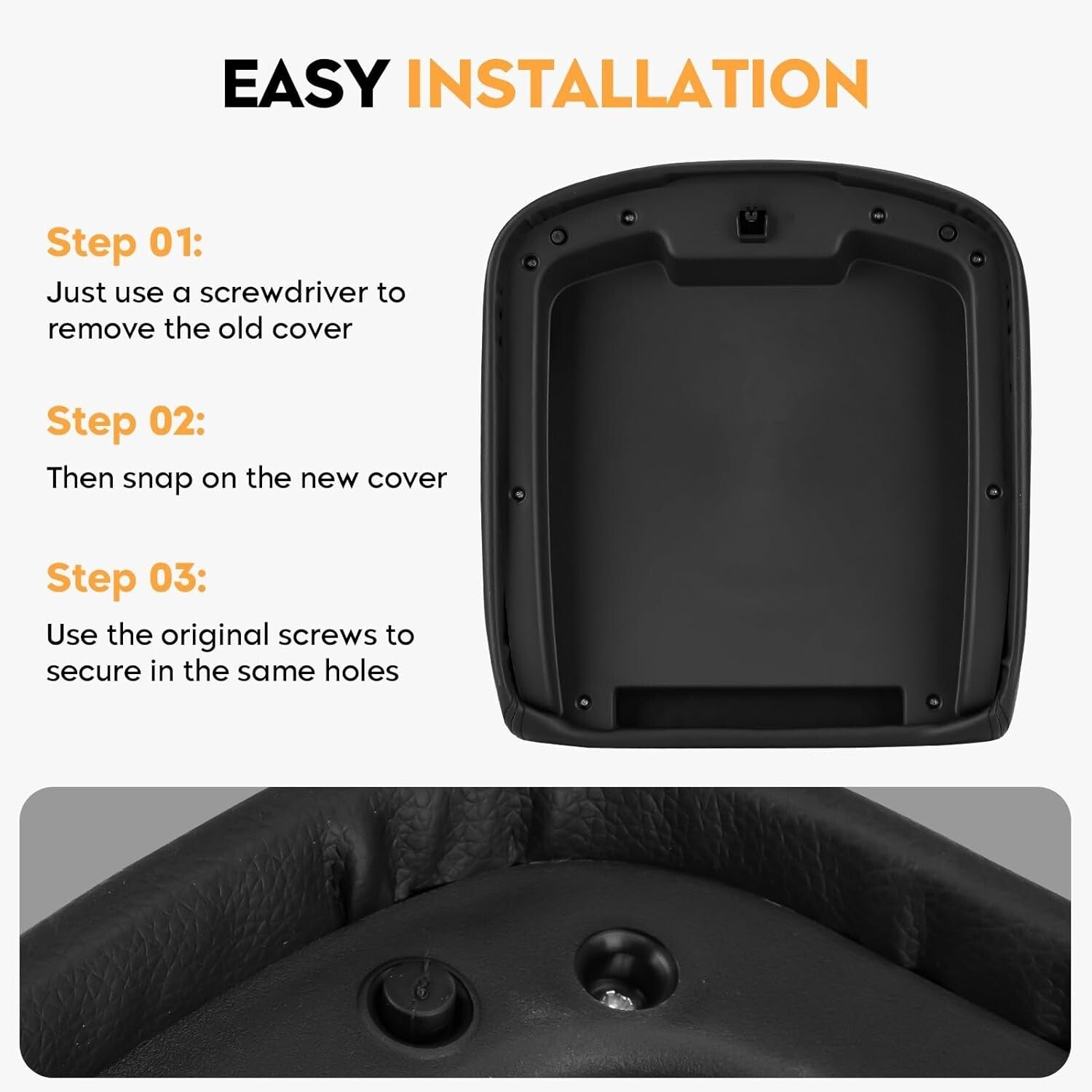 EASY INSTALLATION

Step 01:

Just use a screwdriver to remove the old cover

Step 02:

Then snap on the new cover

Step 03:

Use the original screws to secure in the same holes