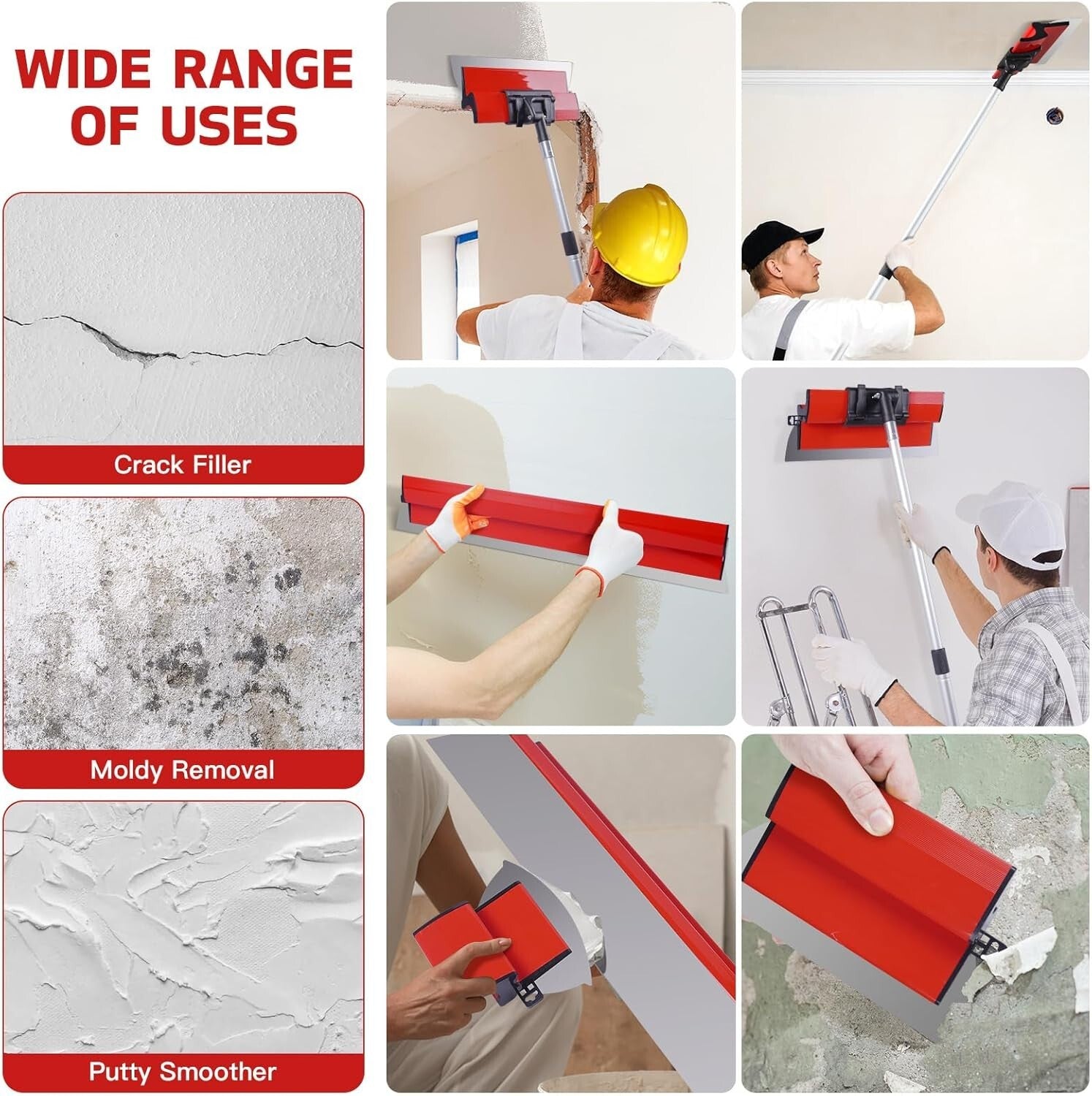 WIDE RANGE OF USES

Crack Filler

Moldy Removal

Putty Smoother