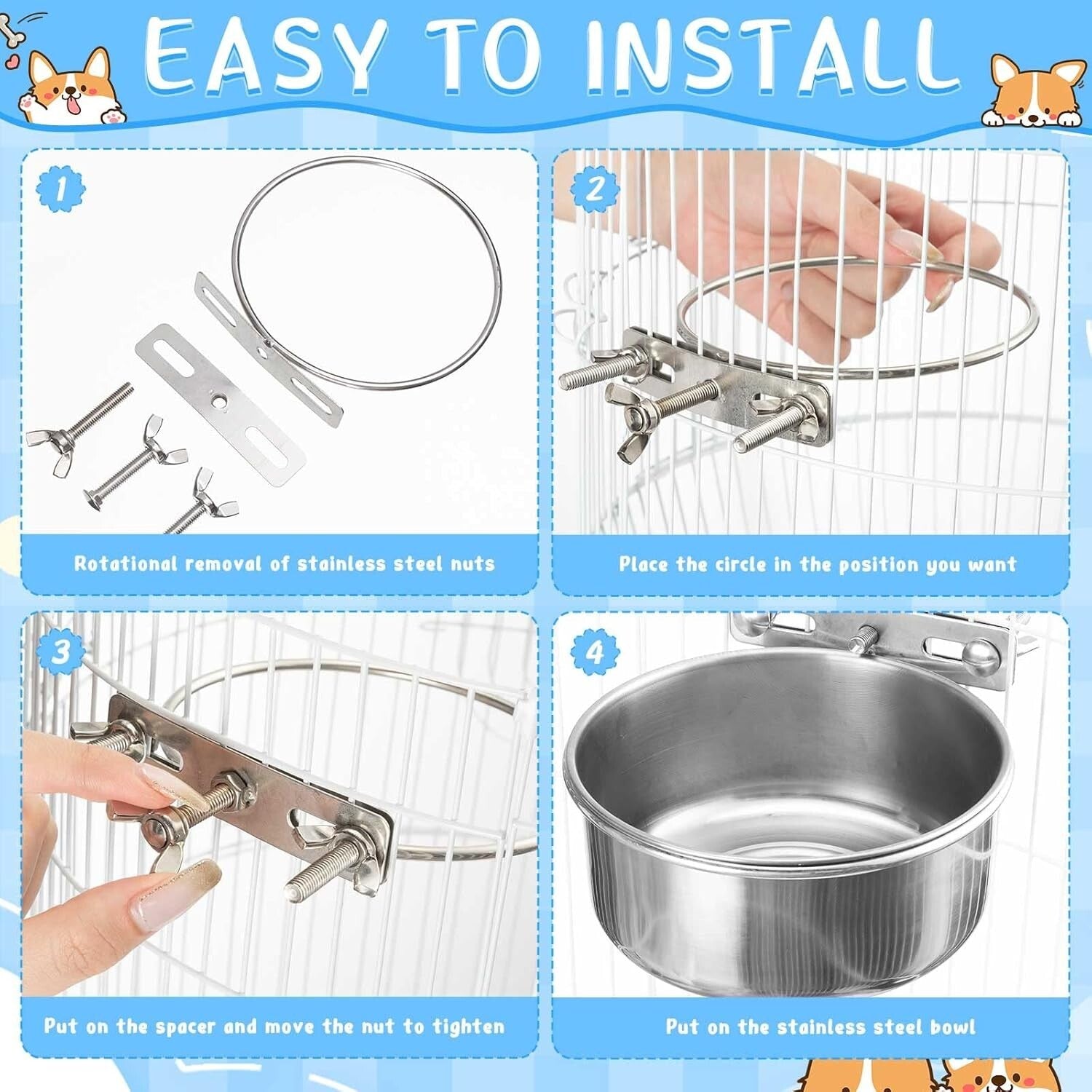 EASY TO INSTALL

1

Rotational removal of stainless steel nuts

2

Place the circle in the position you want

3

Put on the spacer and move the nut to tighten

4

Put on the stainless steel bowl