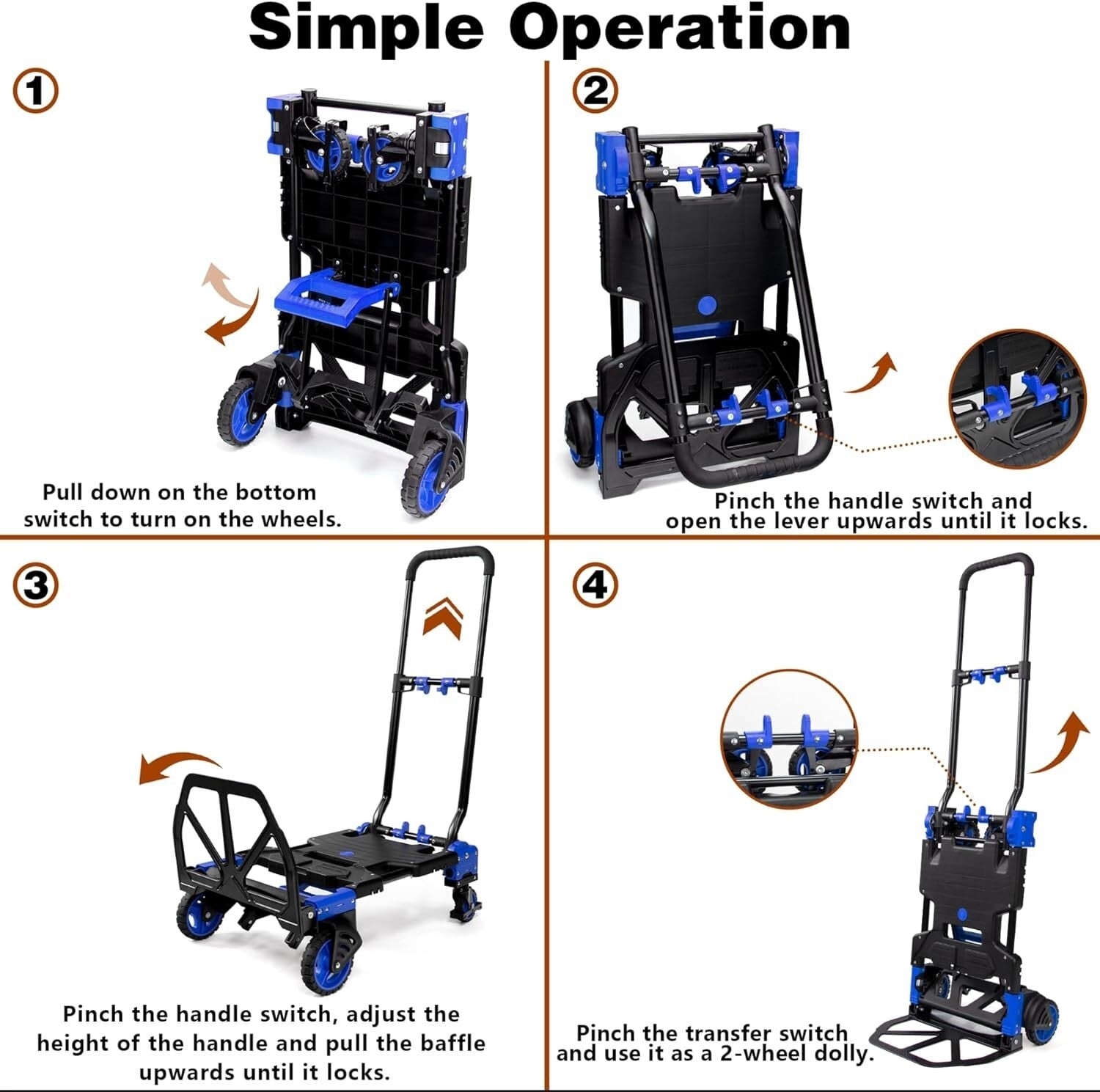 Simple Operation

1

Pull down on the bottom switch to turn on the wheels.

2

Pinch the handle switch and open the lever upwards until it locks.

3

Pinch the handle switch, adjust the height of the handle and pull the baffle upwards until it locks.

4

Pinch the transfer switch and use it as a 2-wheel dolly.