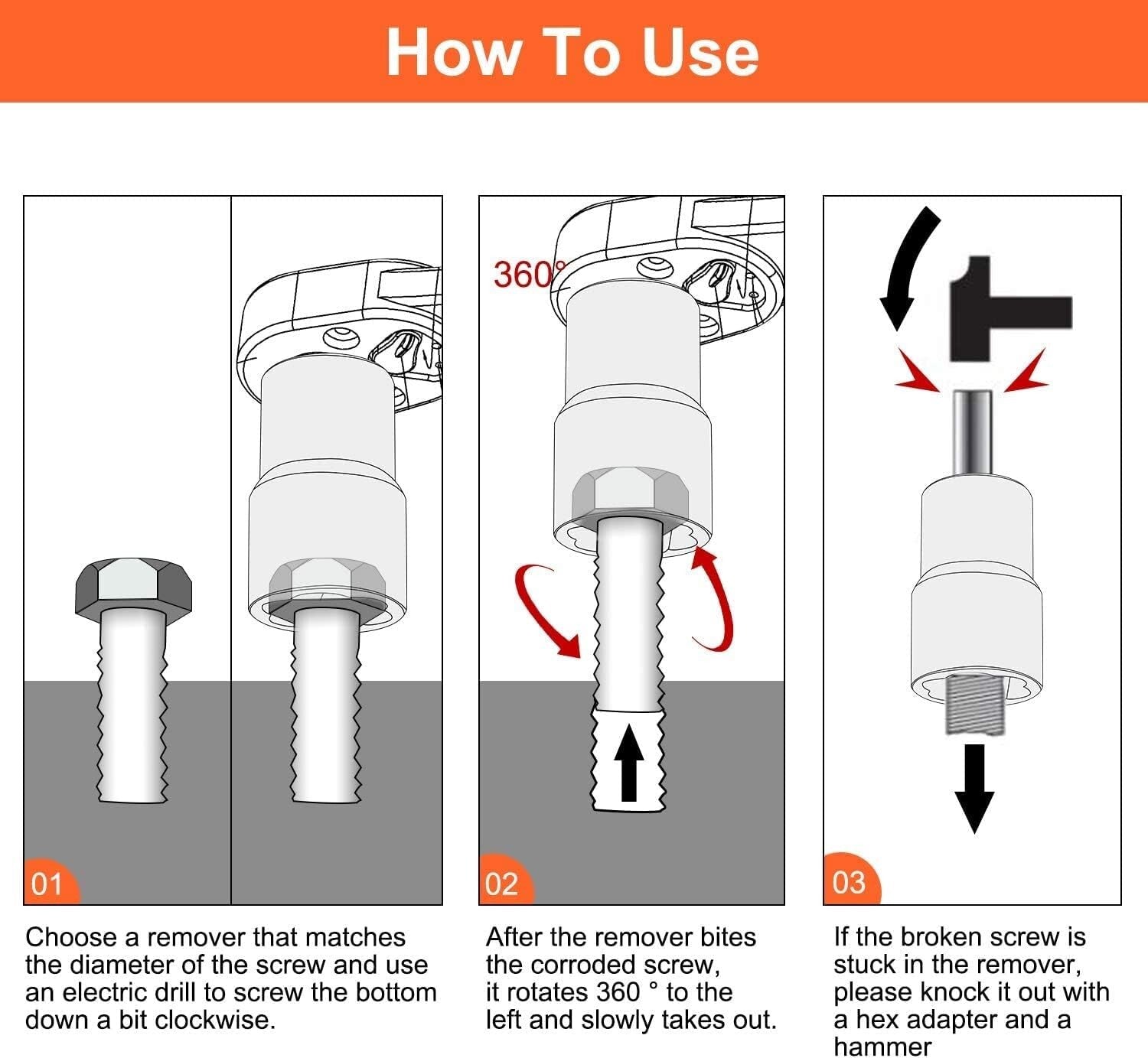 How To Use

01

Choose a remover that matches the diameter of the screw and use an electric drill to screw the bottom down a bit clockwise.

360°

02

After the remover bites the corroded screw, it rotates 360 ° to the left and slowly takes out.

03

If the broken screw is stuck in the remover, please knock it out with a hex adapter and a hammer