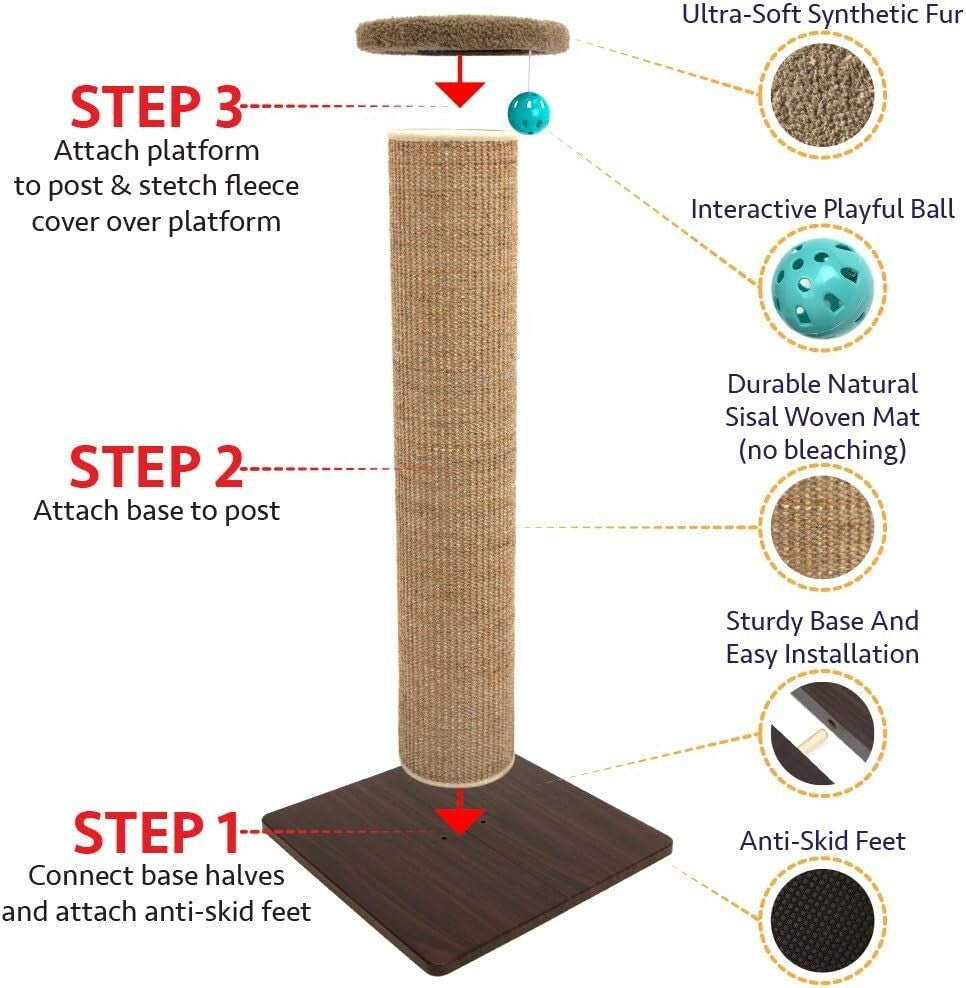 STEP 3
Attach platform to post & stetch fleece cover over platform

STEP 2
Attach base to post

STEP 1
Connect base halves and attach anti-skid feet

Ultra-Soft Synthetic Fur

Interactive Playful Ball

Durable Natural Sisal Woven Mat (no bleaching)

Sturdy Base And Easy Installation

Anti-Skid Feet