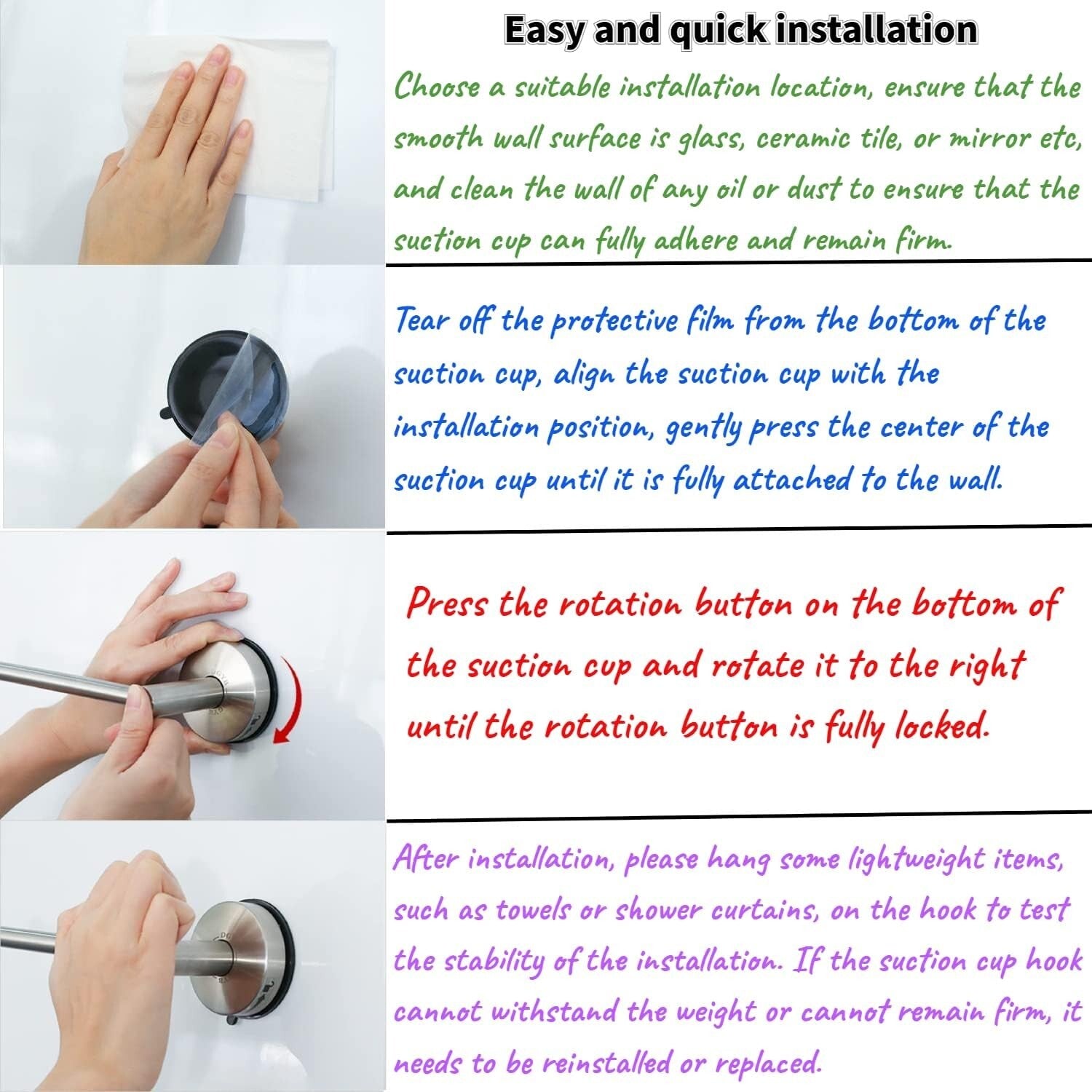 Easy and quick installation

Choose a suitable installation location, ensure that the smooth wall surface is glass, ceramic tile, or mirror etc, and clean the wall of any oil or dust to ensure that the suction cup can fully adhere and remain firm.

Tear off the protective film from the bottom of the suction cup, align the suction cup with the installation position, gently press the center of the suction cup until it is fully attached to the wall.

Press the rotation button on the bottom of the suction cup and rotate it to the right until the rotation button is fully locked.

After installation, please hang some lightweight items, such as towels or shower curtains, on the hook to test the stability of the installation. If the suction cup hook cannot withstand the weight or cannot remain firm, it needs to be reinstalled or replaced.