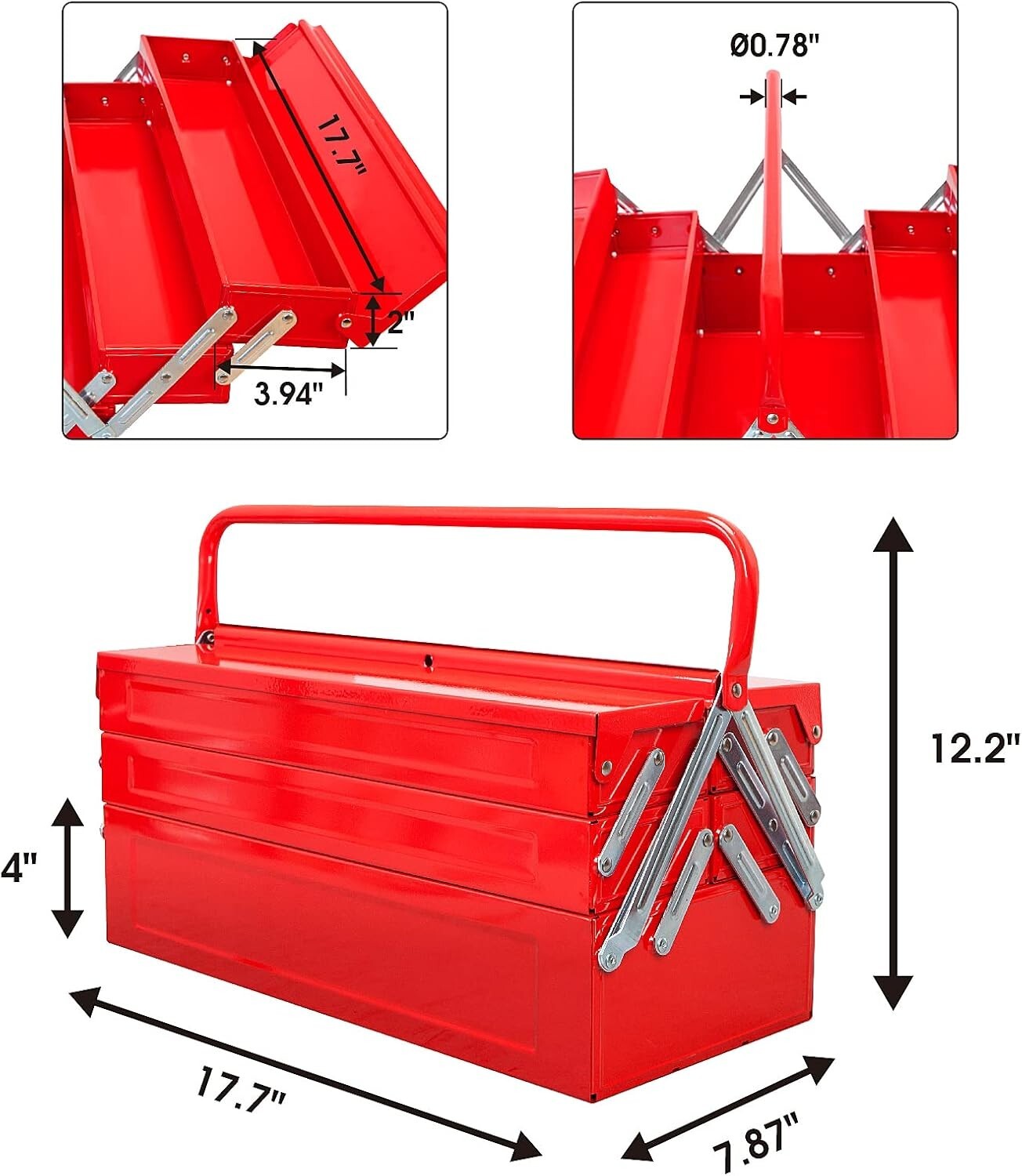 17.7"

2"

3.94"

Ø0.78"

12.2"

4"

17.7"

7.87"