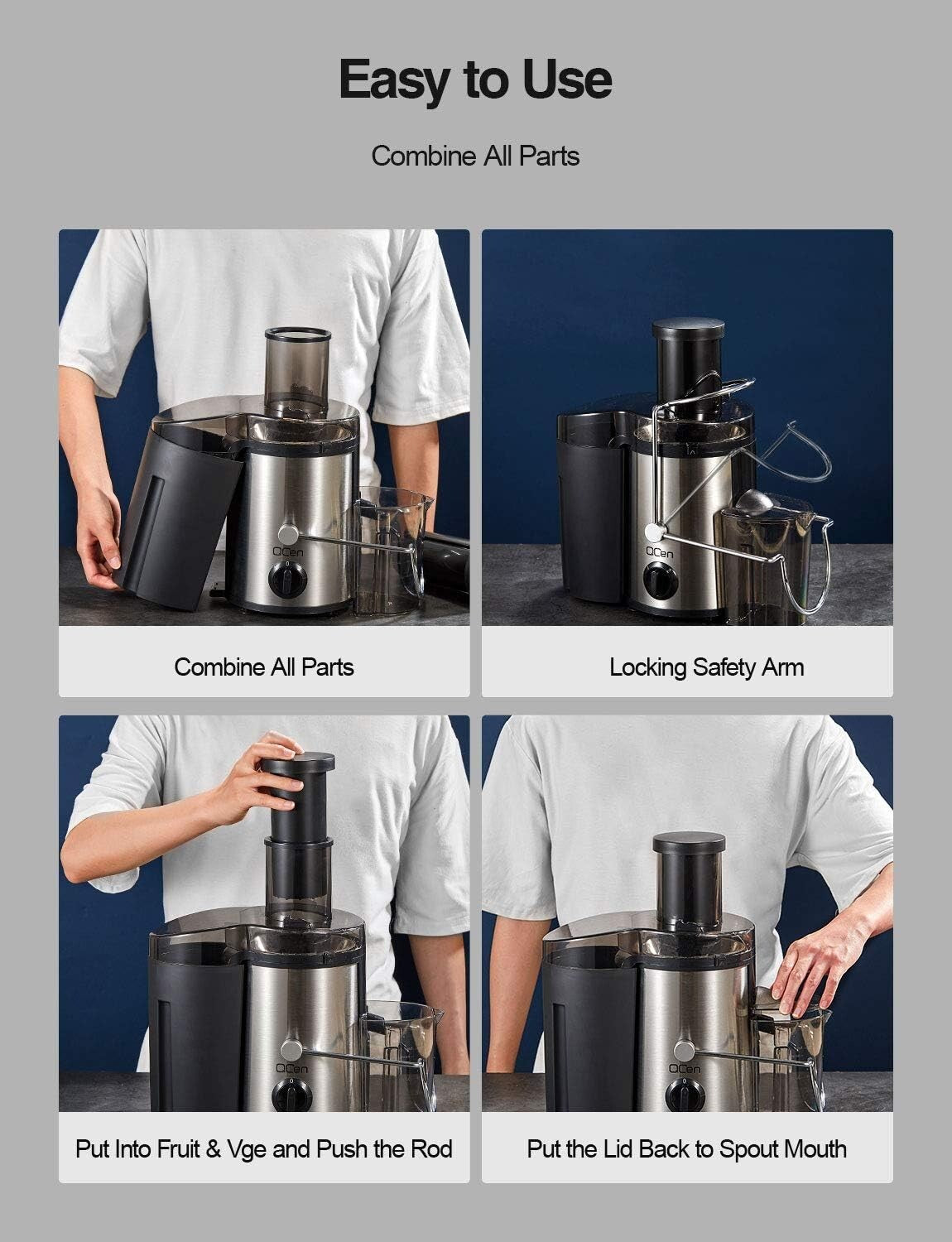 Easy to Use

Combine All Parts

QCen

Combine All Parts

QCen

Locking Safety Arm

QCen

Put Into Fruit & Vge and Push the Rod

QCen

Put the Lid Back to Spout Mouth