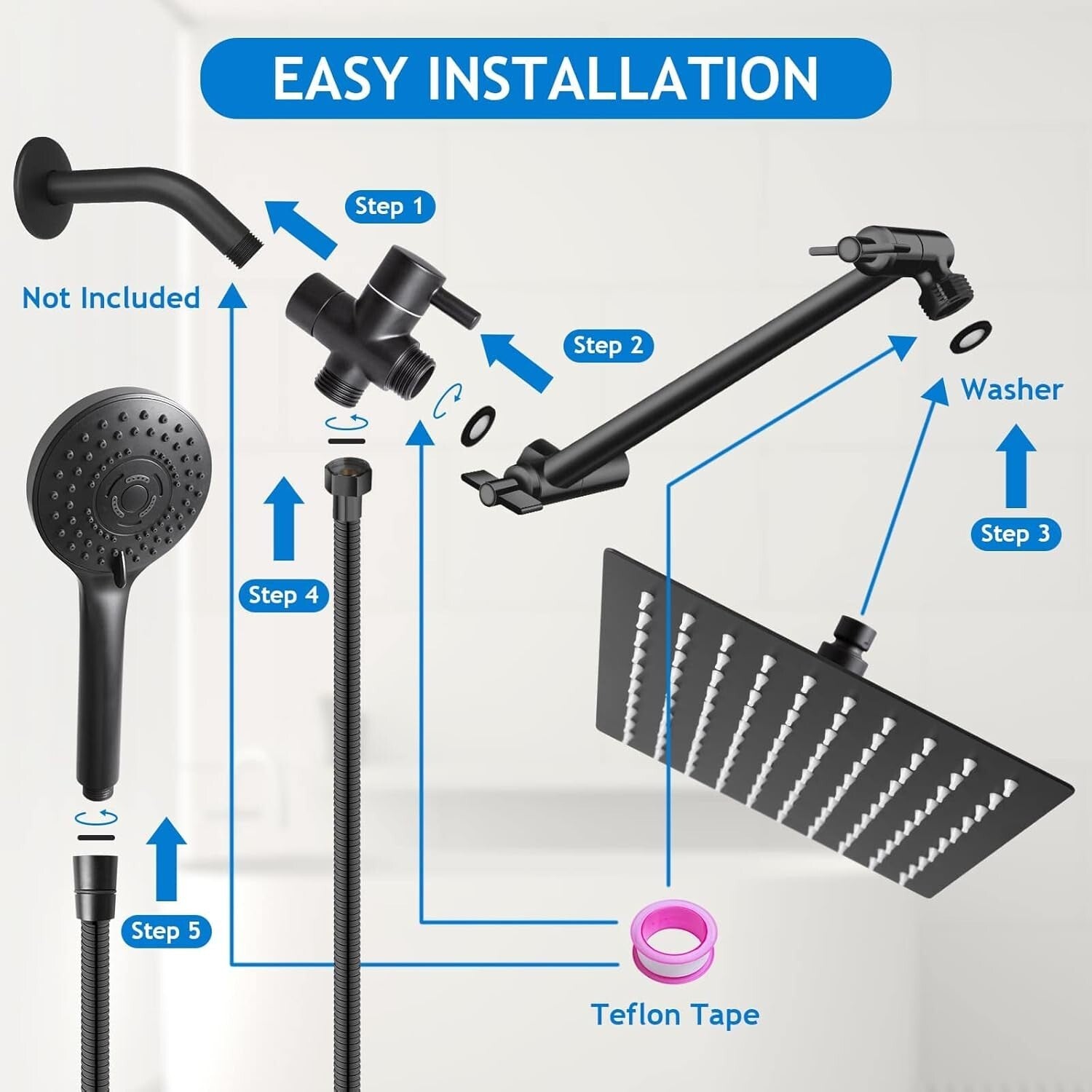 EASY INSTALLATION

Step 1

Not Included

Step 2

Washer

Step 3

Step 4

Step 5

Teflon Tape