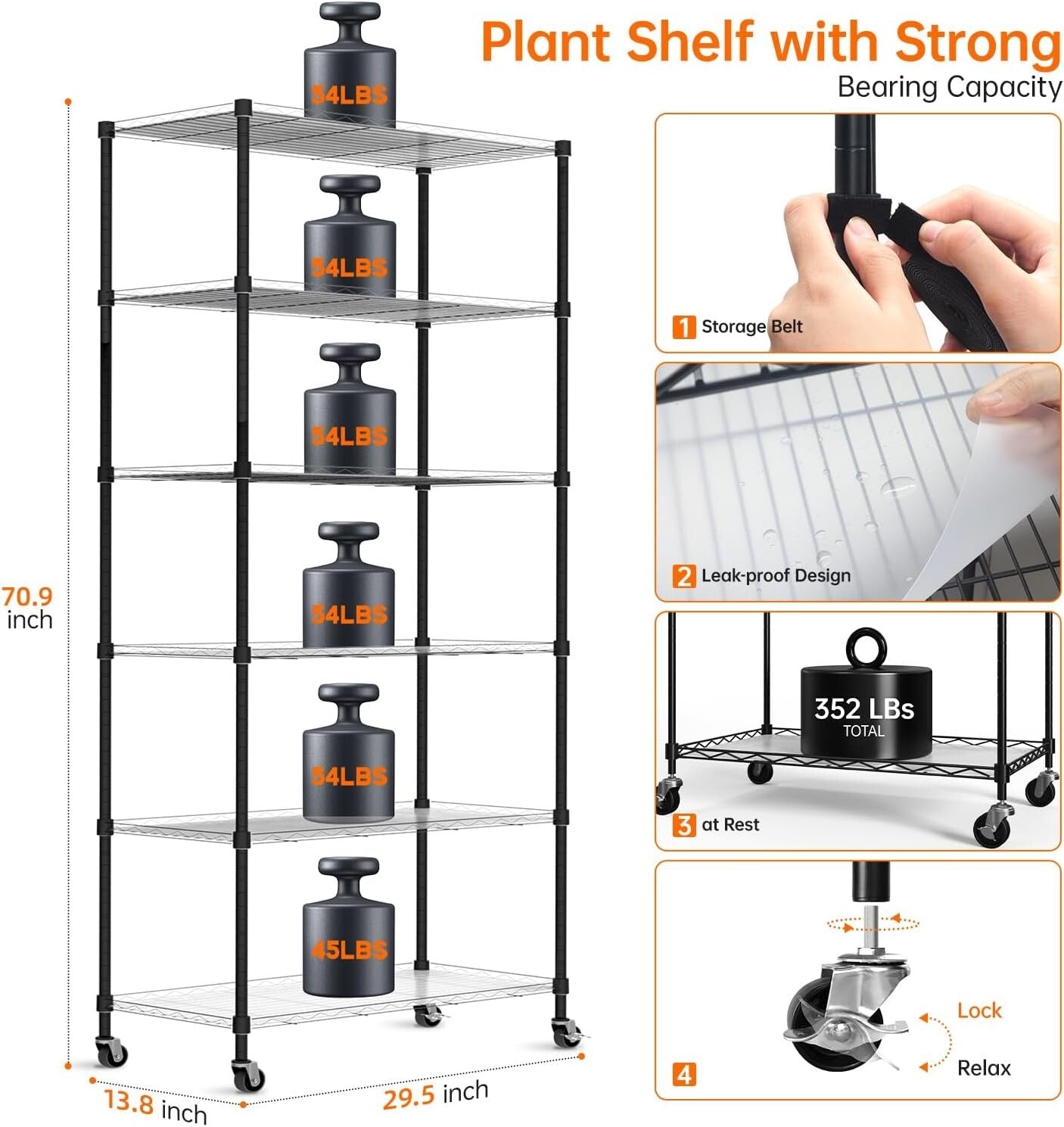 Plant Shelf with Strong
Bearing Capacity

54LBS

54LBS

54LBS

54LBS

54LBS

45LBS

70.9 inch

13.8 inch

29.5 inch

1 Storage Belt

2 Leak-proof Design

352 LBs
TOTAL

3 at Rest

4

Lock

Relax