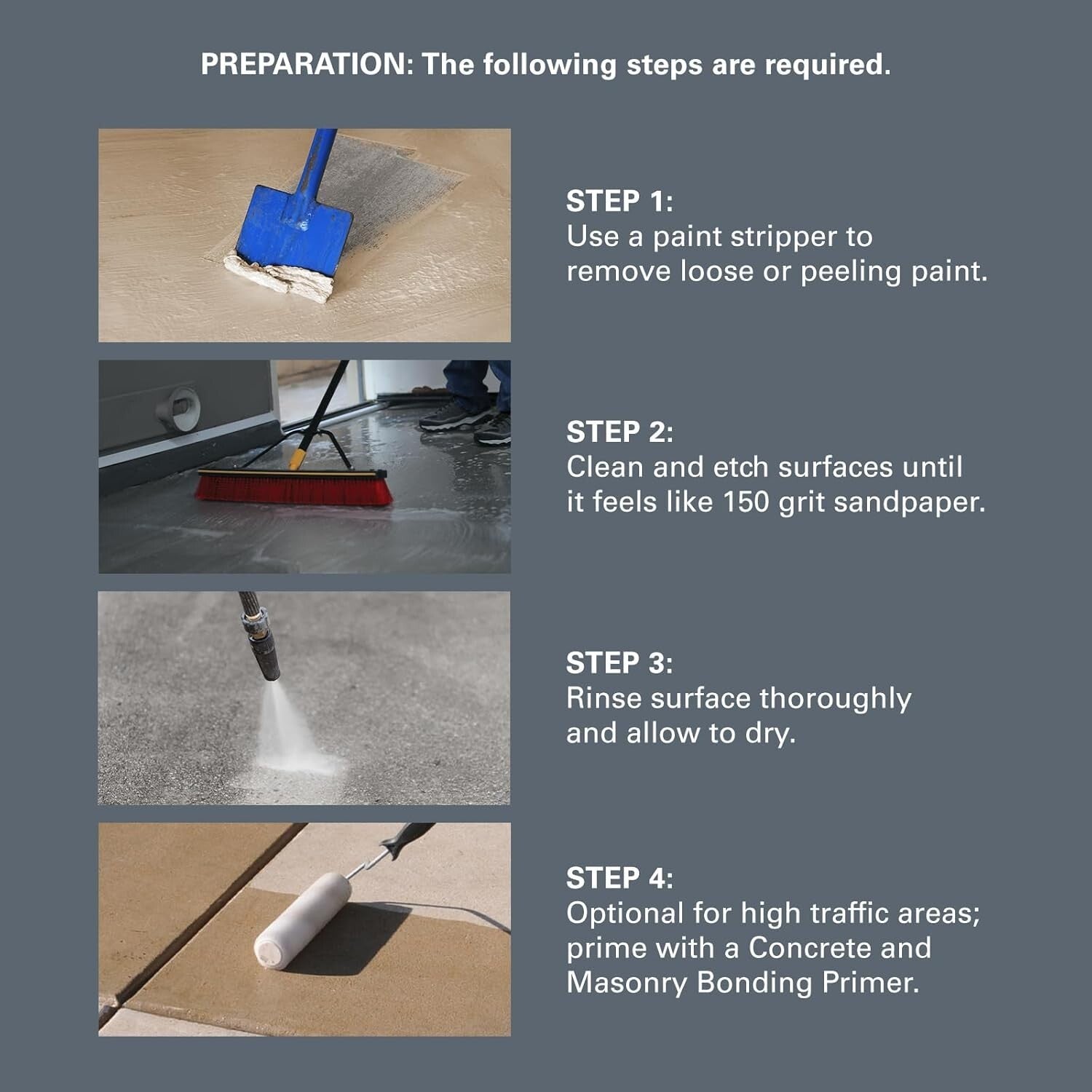 PREPARATION: The following steps are required.

STEP 1:
Use a paint stripper to remove loose or peeling paint.

STEP 2:
Clean and etch surfaces until it feels like 150 grit sandpaper.

STEP 3:
Rinse surface thoroughly and allow to dry.

STEP 4:
Optional for high traffic areas; prime with a Concrete and Masonry Bonding Primer.