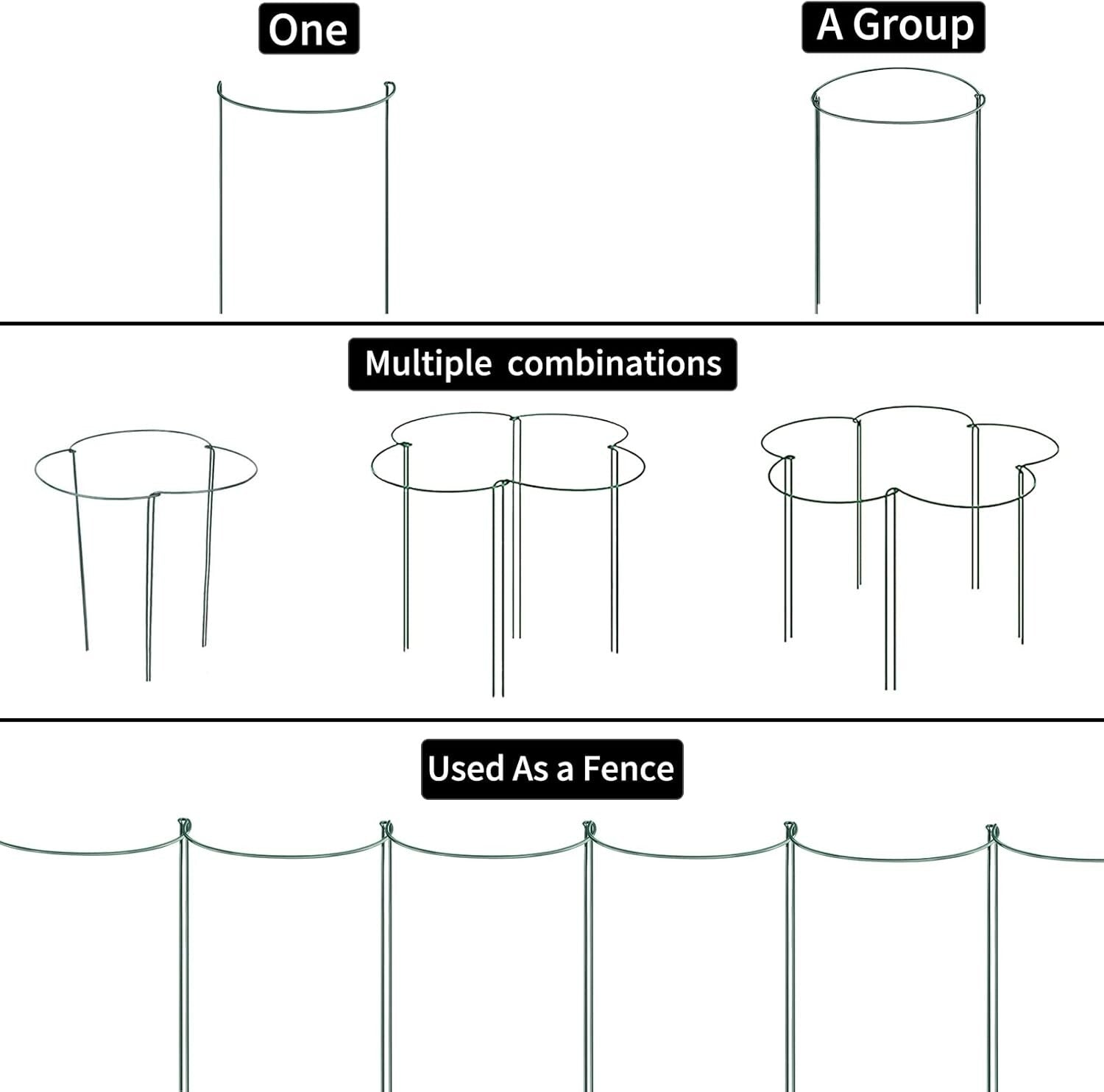 One

A Group

Multiple combinations

Used As a Fence