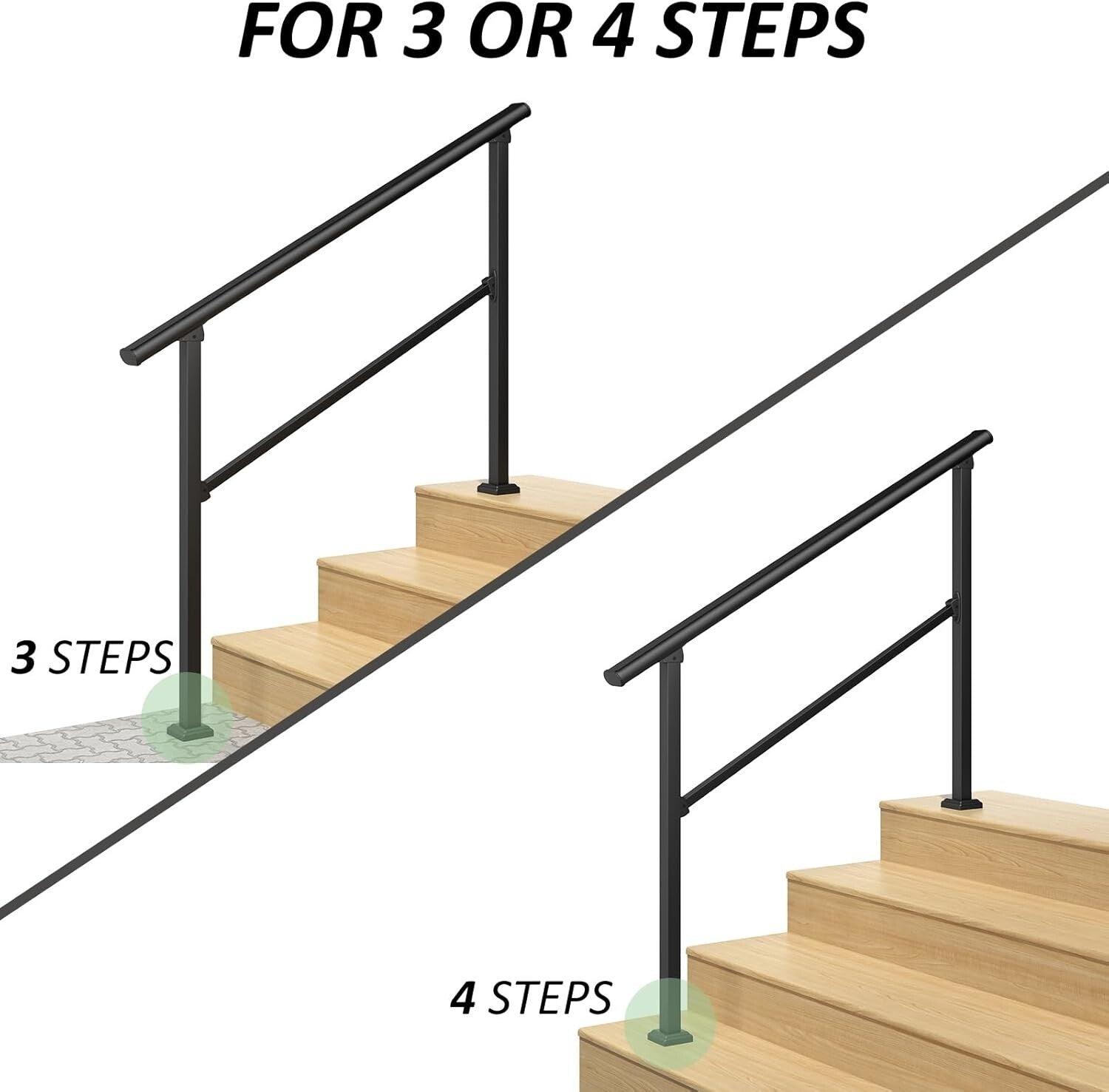 FOR 3 OR 4 STEPS

3 STEPS

4 STEPS