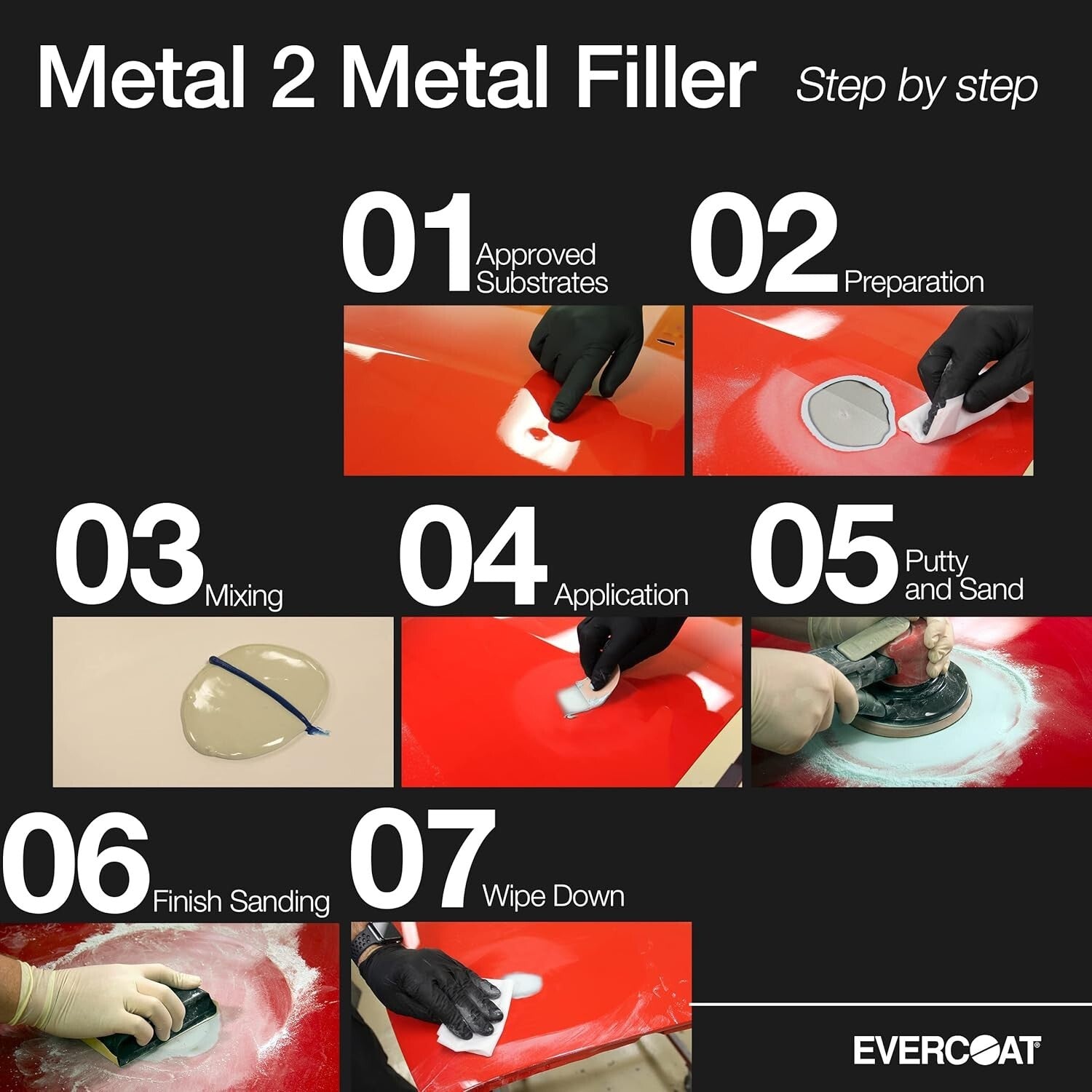 Metal 2 Metal Filler Step by step

01 Approved Substrates

02 Preparation

03 Mixing

04 Application

05 Putty and Sand

06 Finish Sanding

07 Wipe Down

EVERCOAT