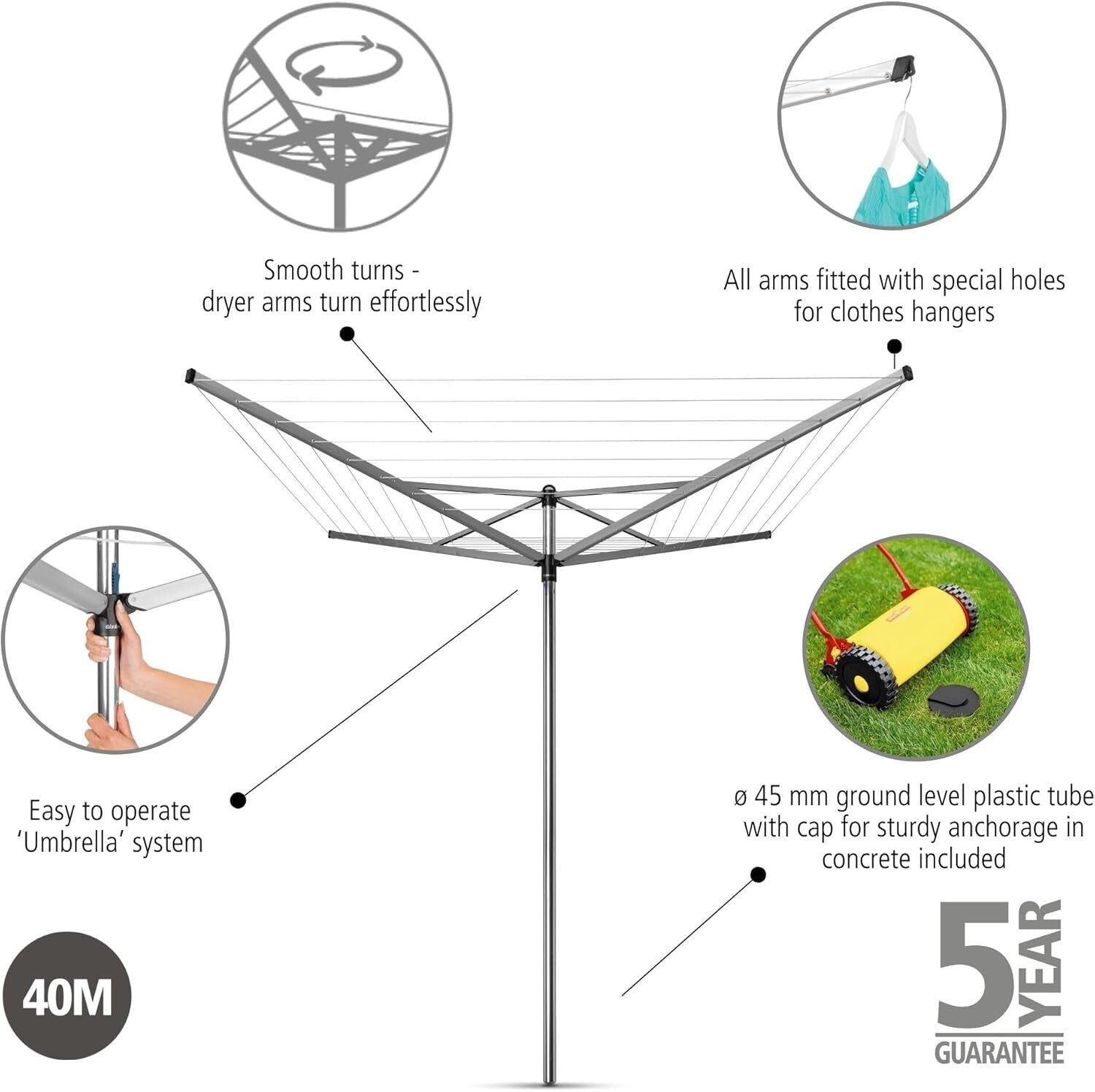 Smooth turns - dryer arms turn effortlessly

All arms fitted with special holes for clothes hangers

Easy to operate 'Umbrella' system

ø 45 mm ground level plastic tube with cap for sturdy anchorage in concrete included

40M

5 YEAR GUARANTEE