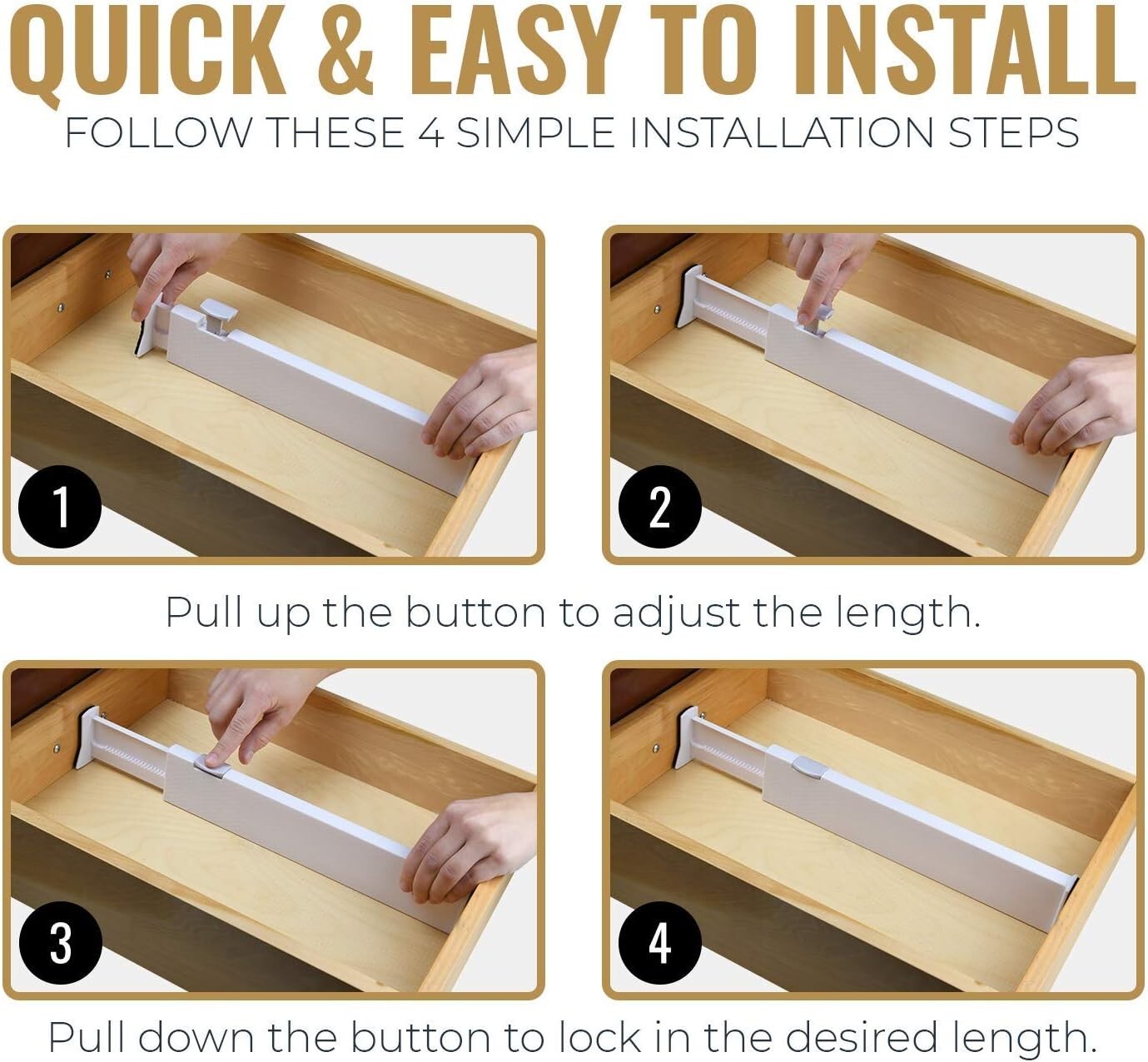 QUICK & EASY TO INSTALL
FOLLOW THESE 4 SIMPLE INSTALLATION STEPS

1

2

Pull up the button to adjust the length.

3

4

Pull down the button to lock in the desired length.