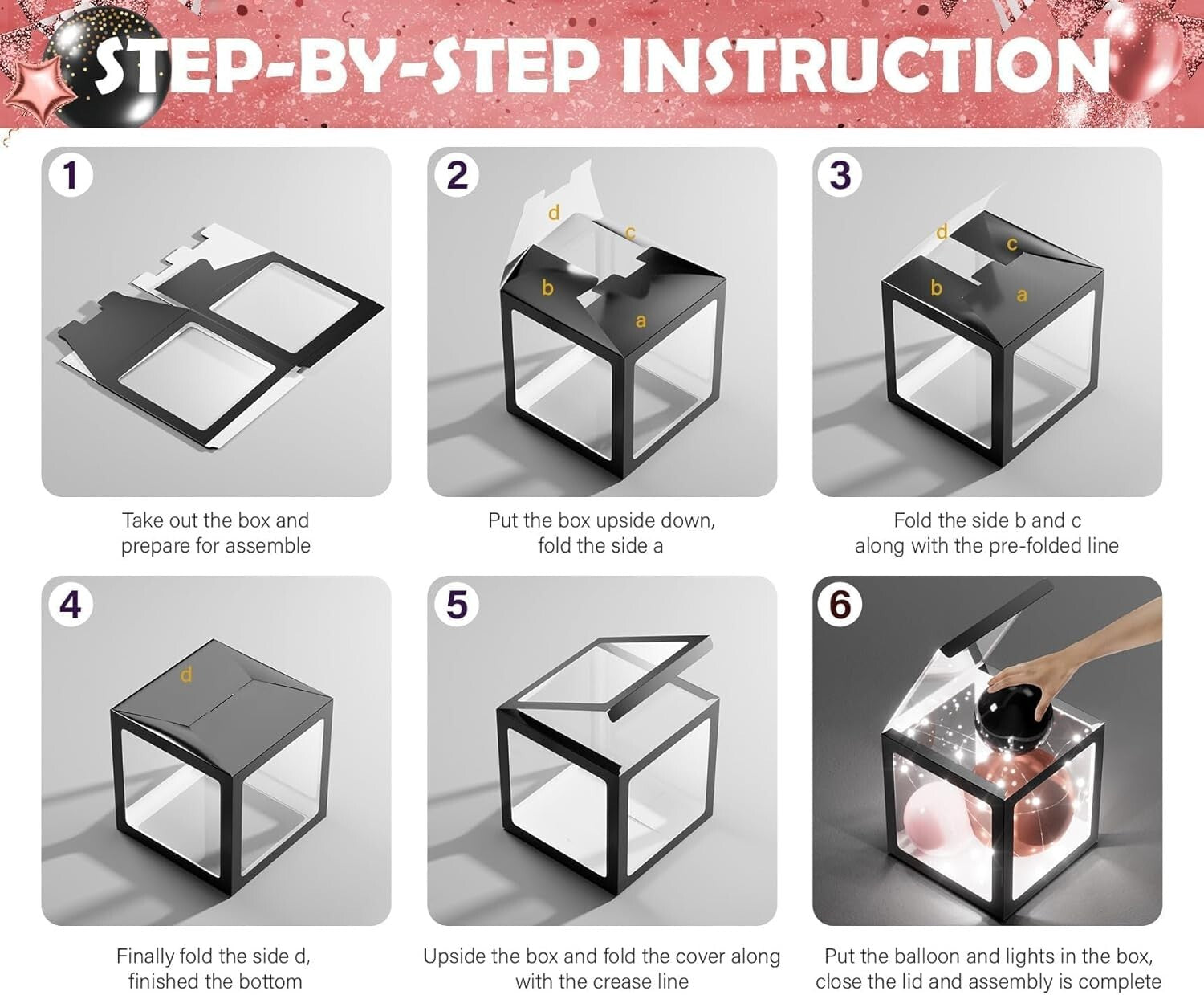 STEP-BY-STEP INSTRUCTION

1

Take out the box and prepare for assemble

2

d c b a

Put the box upside down, fold the side a

3

d c b a

Fold the side b and c along with the pre-folded line

4

d

Finally fold the side d, finished the bottom

5

Upside the box and fold the cover along with the crease line

6

Put the balloon and lights in the box, close the lid and assembly is complete