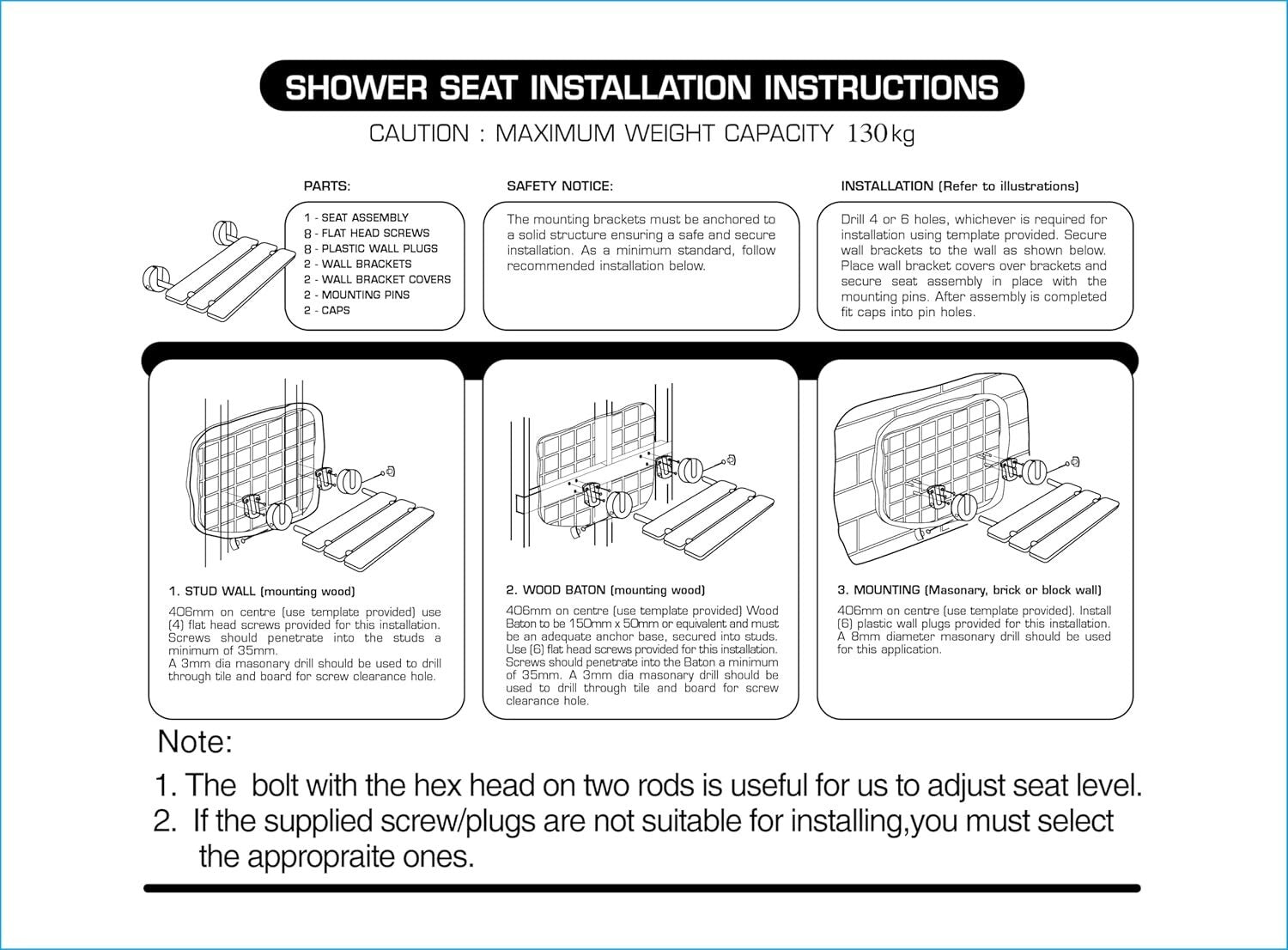 SHOWER SEAT INSTALLATION INSTRUCTIONS

CAUTION : MAXIMUM WEIGHT CAPACITY 130kg

PARTS:

1 - SEAT ASSEMBLY
8 - FLAT HEAD SCREWS
8 - PLASTIC WALL PLUGS
2 - WALL BRACKETS
2 - WALL BRACKET COVERS
2 - MOUNTING PINS
2 - CAPS

SAFETY NOTICE:

The mounting brackets must be anchored to a solid structure ensuring a safe and secure installation. As a minimum standard, follow recommended installation below.

INSTALLATION (Refer to illustrations)

Drill 4 or 6 holes, whichever is required for installation using template provided. Secure wall brackets to the wall as shown below. Place wall bracket covers over brackets and secure seat assembly in place with the mounting pins. After assembly is completed fit caps into pin holes.

1. STUD WALL (mounting wood)

406mm on centre (use template provided) use (4) flat head screws provided for this installation. Screws should penetrate into the studs a minimum of 35mm.
A 3mm dia masonary drill should be used to drill through tile and board for screw clearance hole.

2. WOOD BATON (mounting wood)

406mm on centre (use template provided) Wood Baton to be 150mm x 50mm or equivalent and must be an adequate anchor base, secured into studs. Use (6) flat head screws provided for this installation. Screws should penetrate into the Baton a minimum of 35mm. A 3mm dia masonary drill should be used to drill through tile and board for screw clearance hole.

3. MOUNTING (Masonary, brick or block wall)

406mm on centre (use template provided). Install (6) plastic wall plugs provided for this installation. A 8mm diameter masonary drill should be used for this application.

Note:
1. The bolt with the hex head on two rods is useful for us to adjust seat level.
2. If the supplied screw/plugs are not suitable for installing,you must select the appropraite ones.