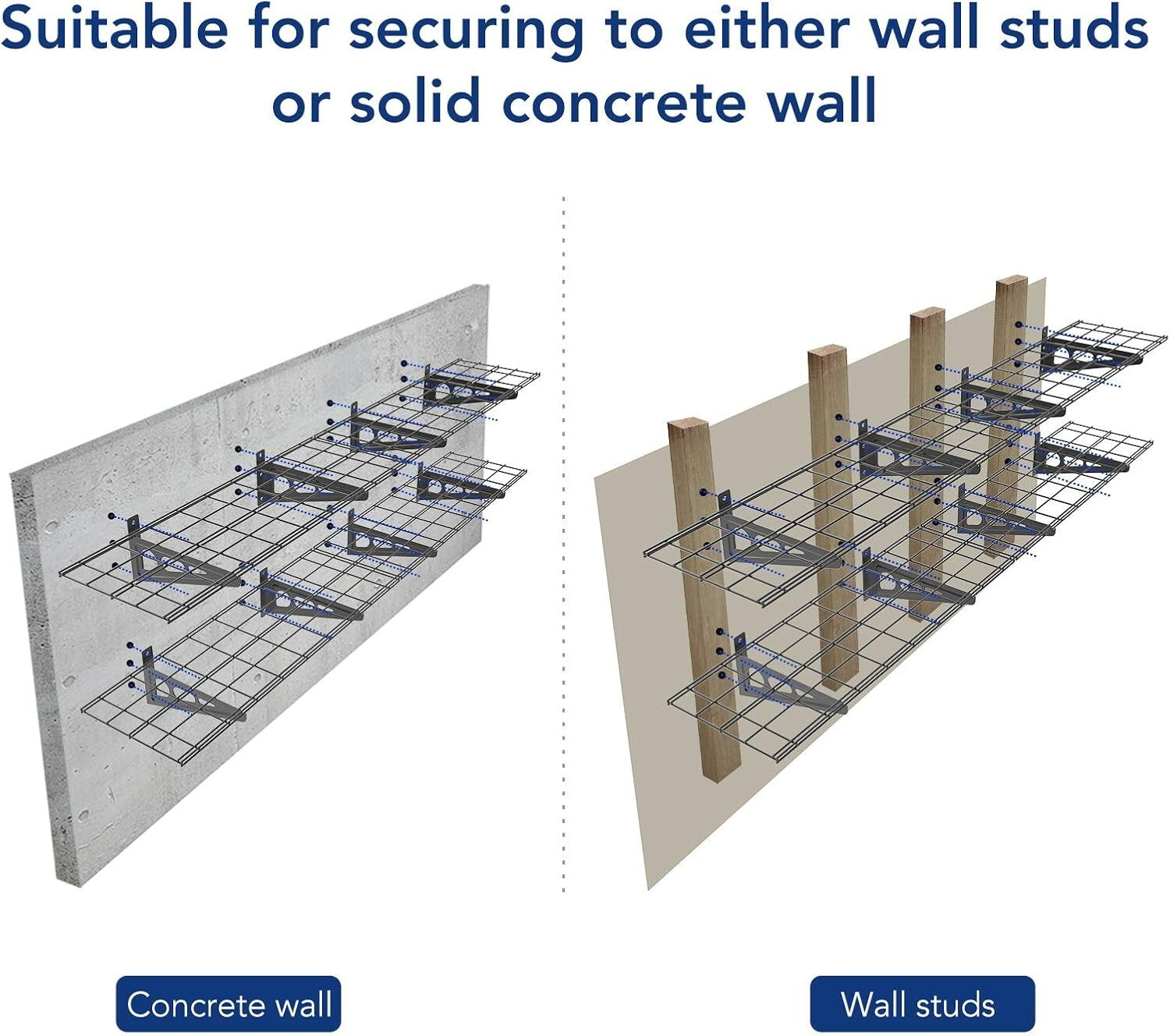 Suitable for securing to either wall studs or solid concrete wall

Concrete wall

Wall studs