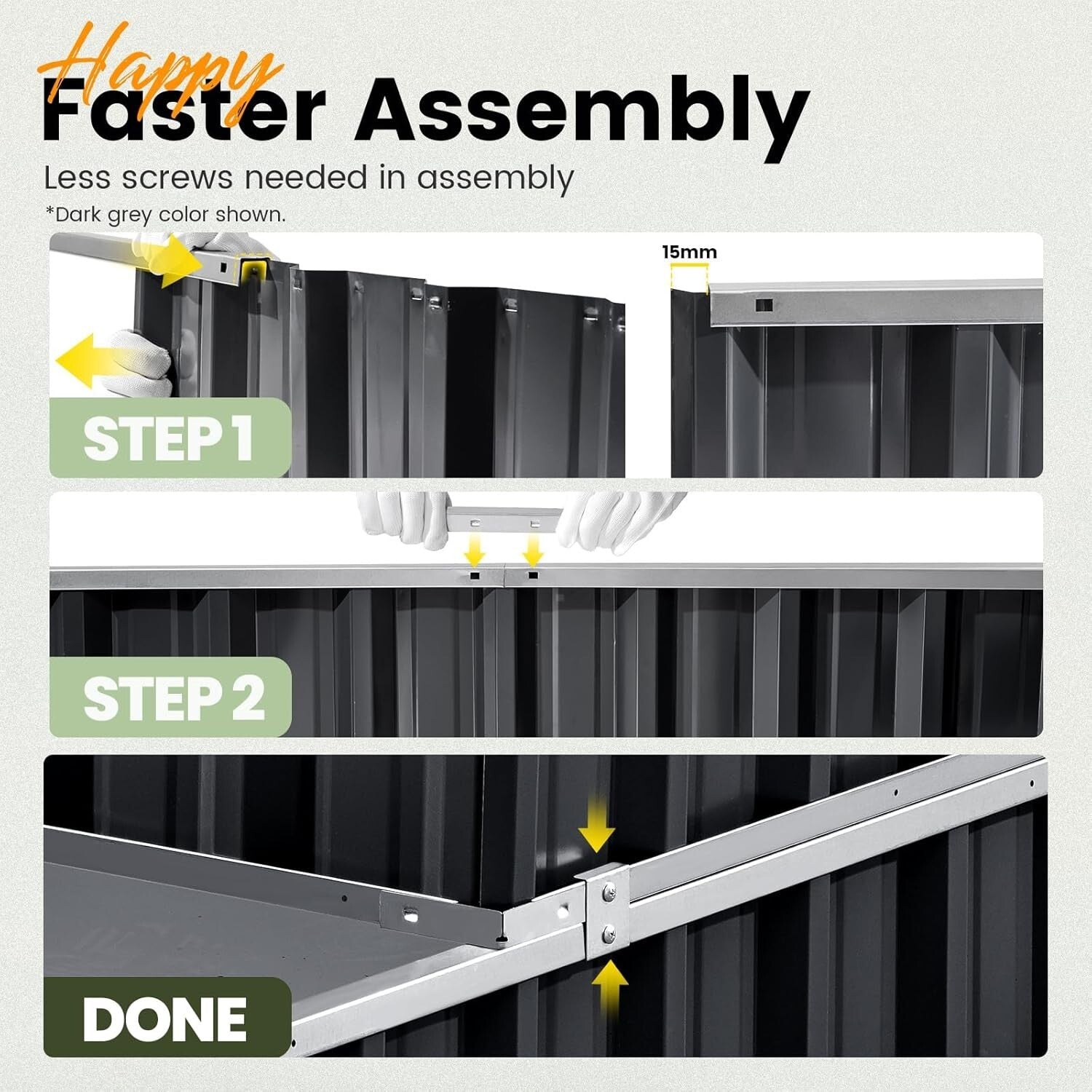 Happy
Faster Assembly

Less screws needed in assembly

*Dark grey color shown.

15mm

STEP 1

STEP 2

DONE