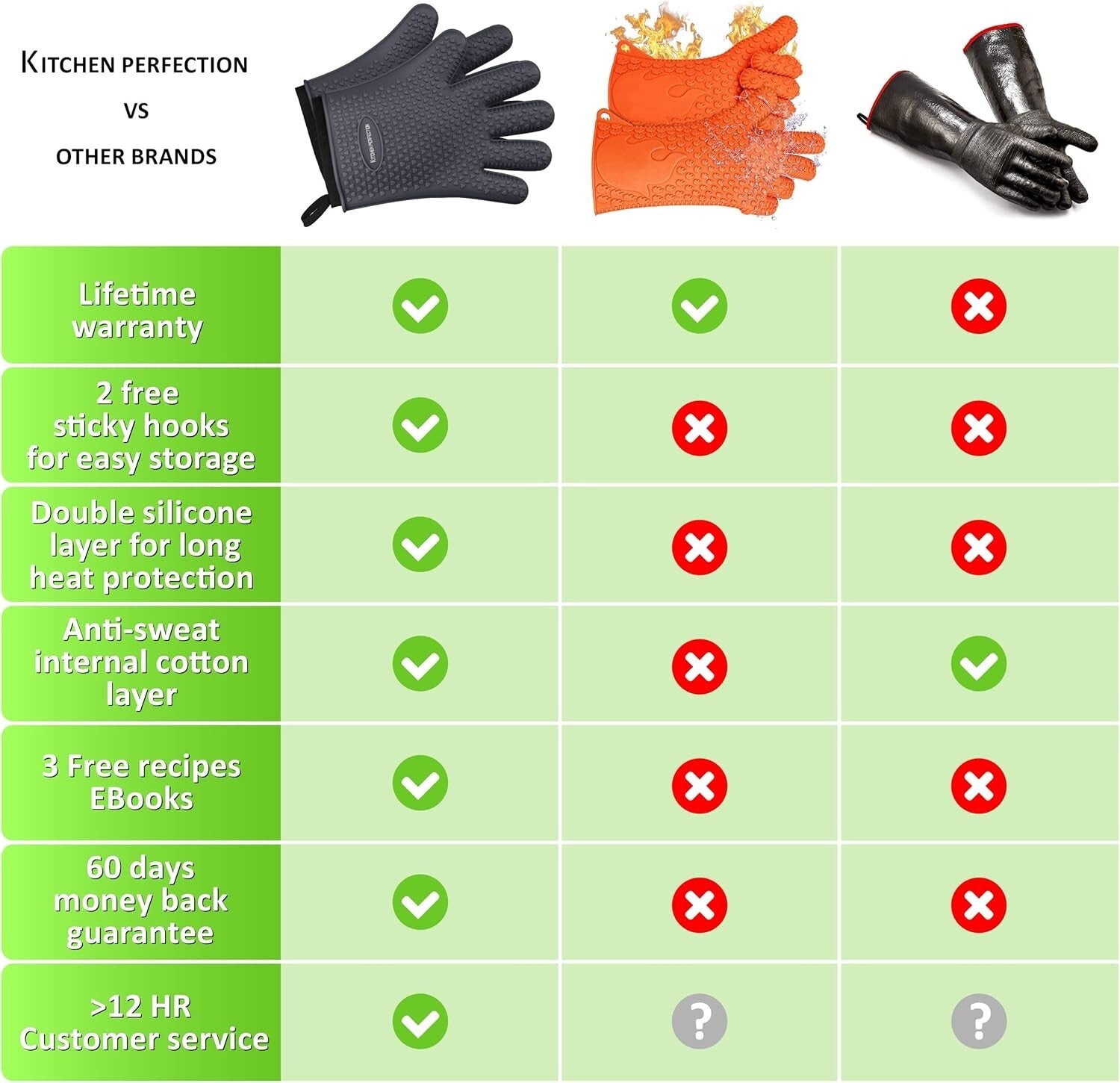 KITCHEN PERFECTION
VS
OTHER BRANDS

KITCHEN PERFECTION

| | | | |
|---|---|---|---|
| Lifetime warranty | ✓ | ✓ | ✗ |
| 2 free sticky hooks for easy storage | ✓ | ✗ | ✗ |
| Double silicone layer for long heat protection | ✓ | ✗ | ✗ |
| Anti-sweat internal cotton layer | ✓ | ✗ | ✓ |
| 3 Free recipes EBooks | ✓ | ✗ | ✗ |
| 60 days money back guarantee | ✓ | ✗ | ✗ |
| >12 HR Customer service | ✓ | ? | ? |