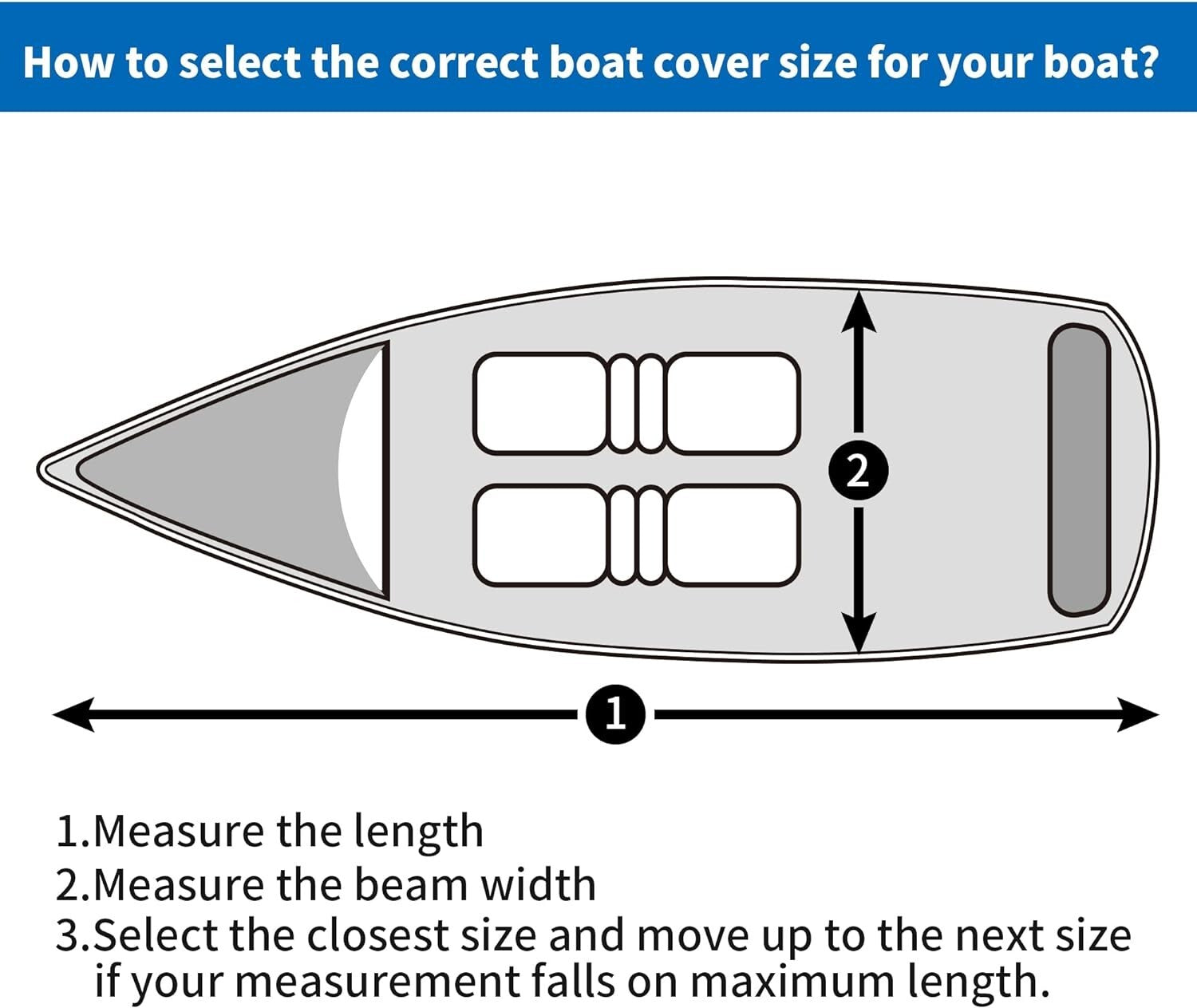 How to select the correct boat cover size for your boat?

2

1

1.Measure the length
2.Measure the beam width
3.Select the closest size and move up to the next size if your measurement falls on maximum length.