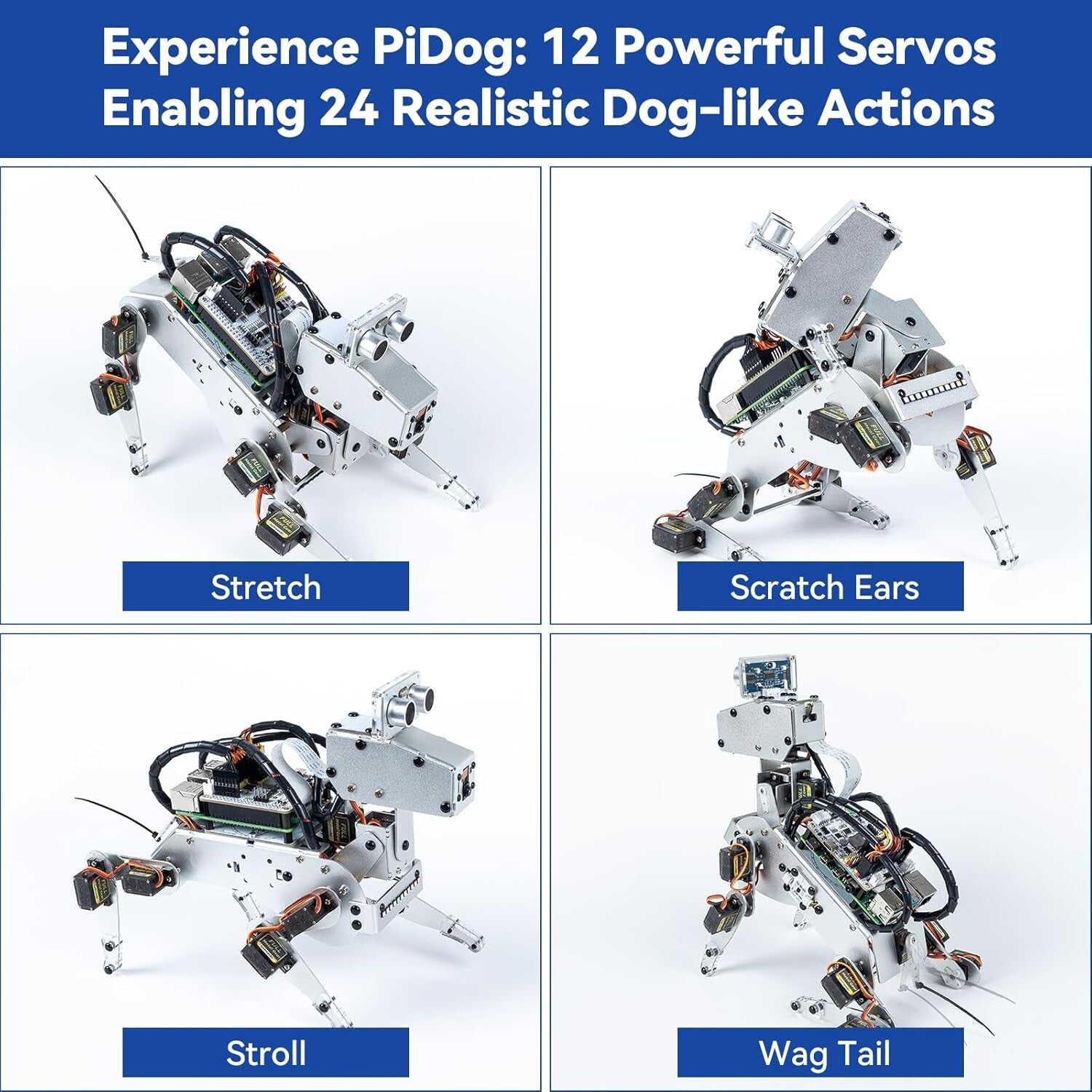 Experience PiDog: 12 Powerful Servos Enabling 24 Realistic Dog-like Actions

Stretch

Scratch Ears

Stroll

Wag Tail