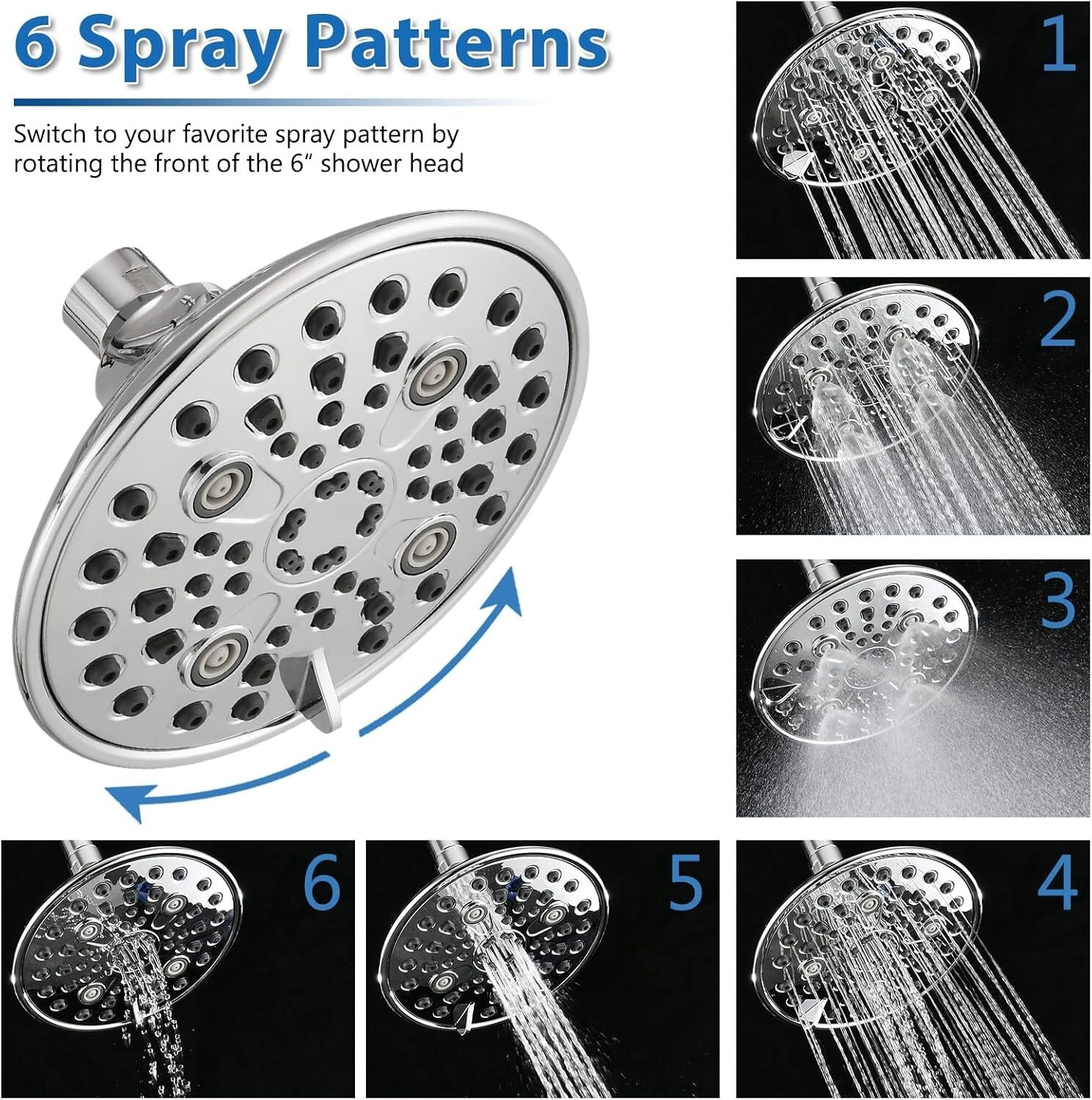 6 Spray Patterns

Switch to your favorite spray pattern by rotating the front of the 6" shower head

1

2

3

6

5

4