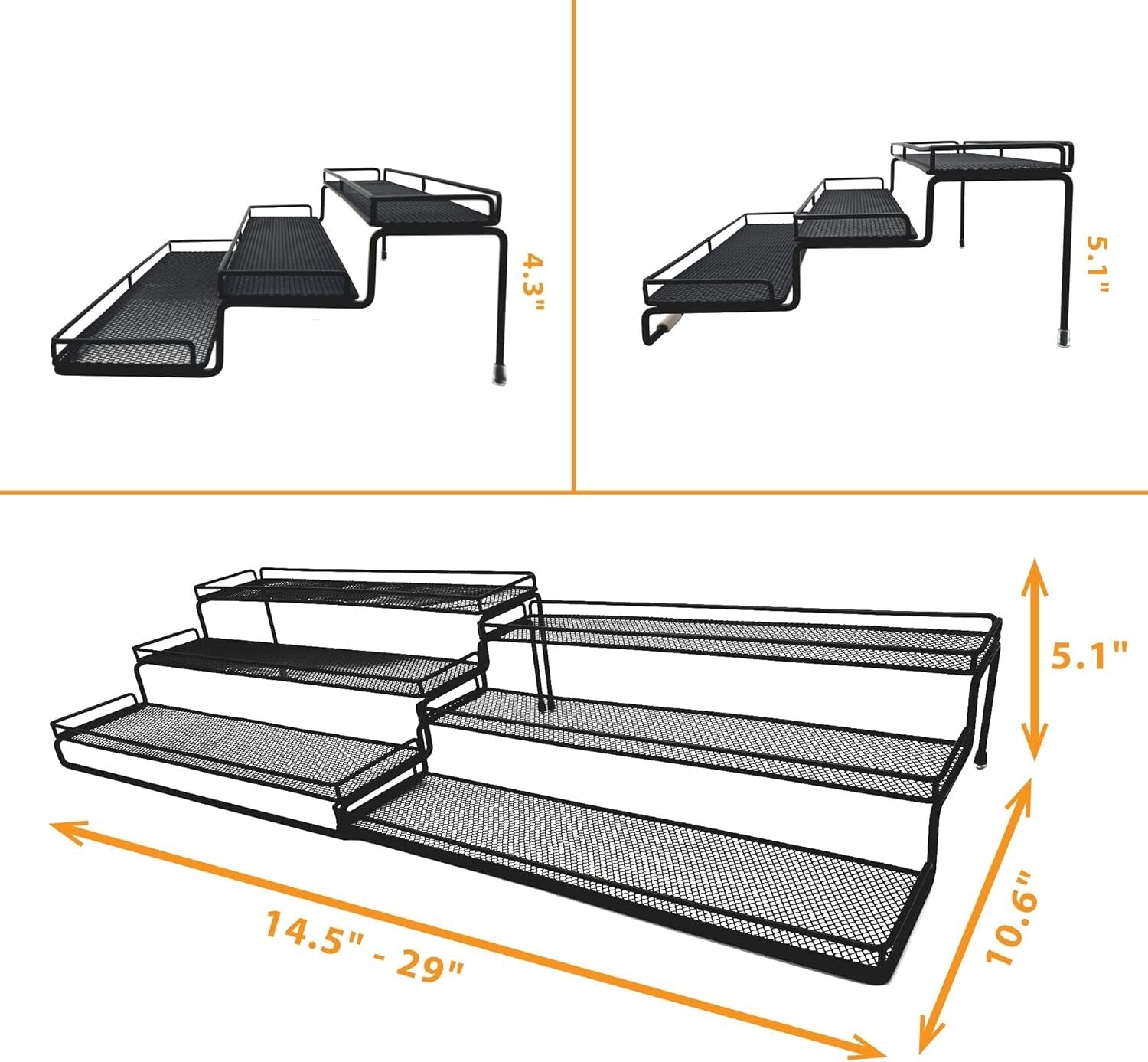 4.3"

5.1"

5.1"

14.5" - 29"

10.6"