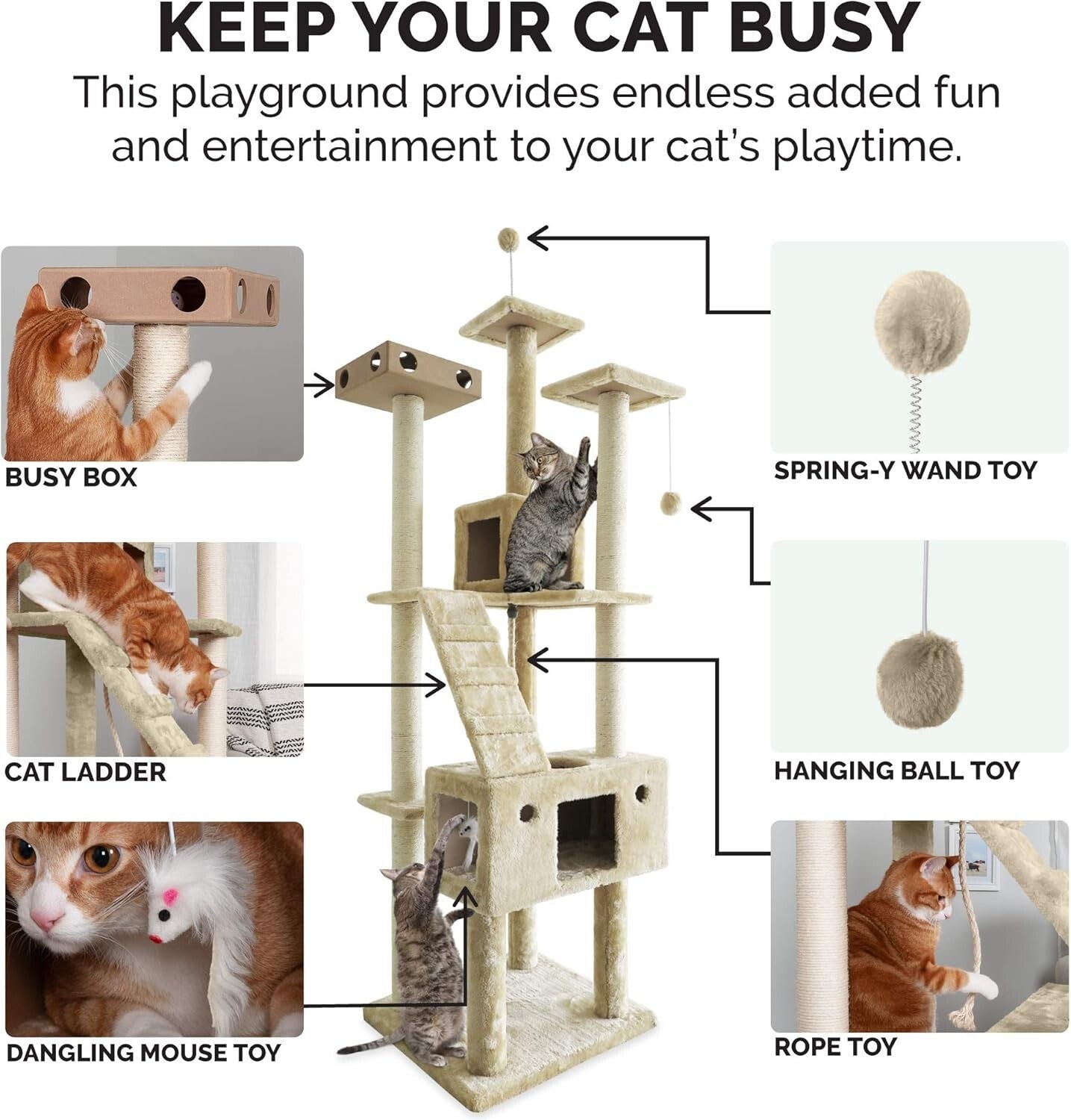 KEEP YOUR CAT BUSY

This playground provides endless added fun and entertainment to your cat's playtime.

BUSY BOX

CAT LADDER

DANGLING MOUSE TOY

SPRING-Y WAND TOY

HANGING BALL TOY

ROPE TOY