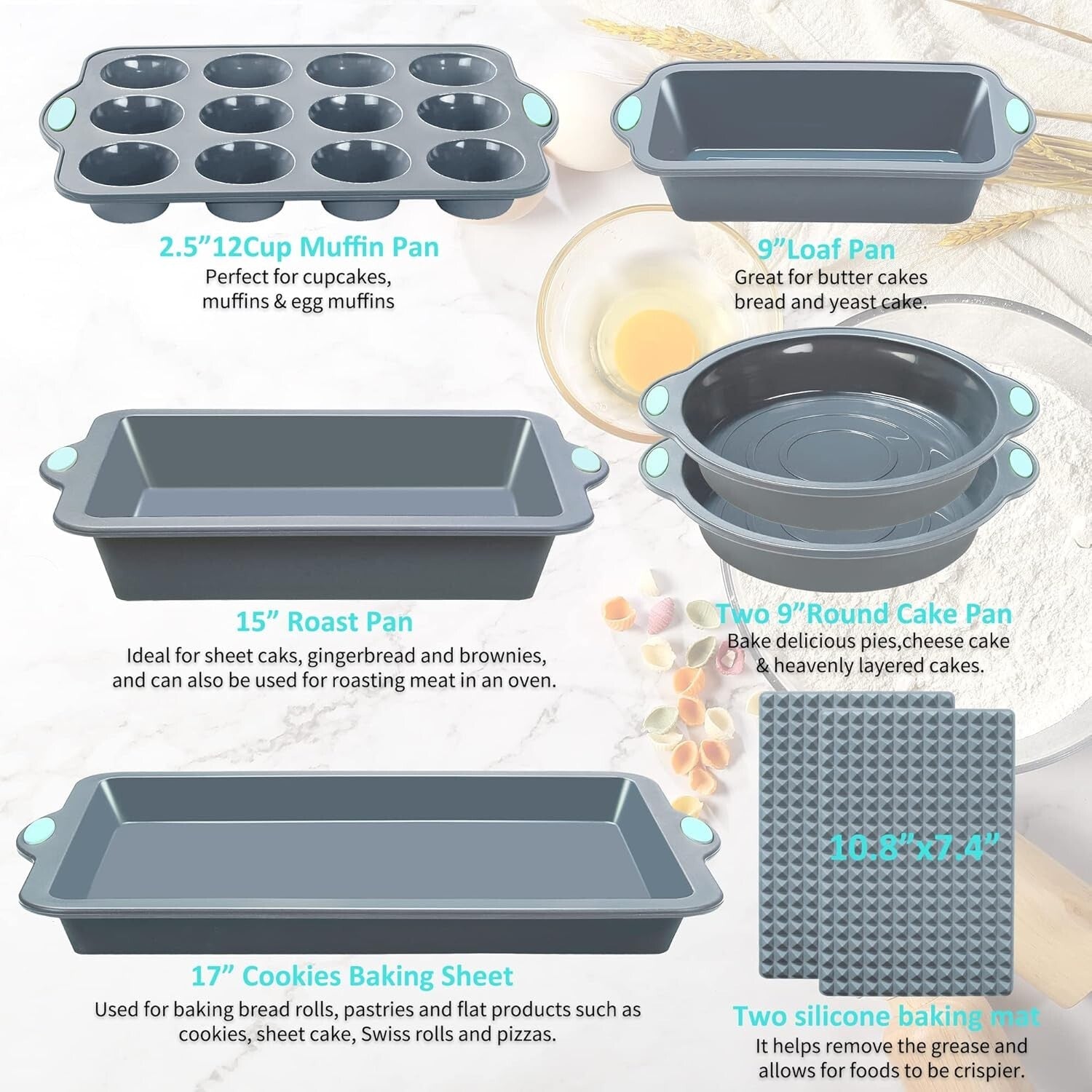 2.5”12Cup Muffin Pan
Perfect for cupcakes, muffins & egg muffins

9”Loaf Pan
Great for butter cakes bread and yeast cake.

15” Roast Pan
Ideal for sheet caks, gingerbread and brownies, and can also be used for roasting meat in an oven.

Two 9”Round Cake Pan
Bake delicious pies,cheese cake & heavenly layered cakes.

10.8”x7.4”

17” Cookies Baking Sheet
Used for baking bread rolls, pastries and flat products such as cookies, sheet cake, Swiss rolls and pizzas.

Two silicone baking mat
It helps remove the grease and allows for foods to be crispier.