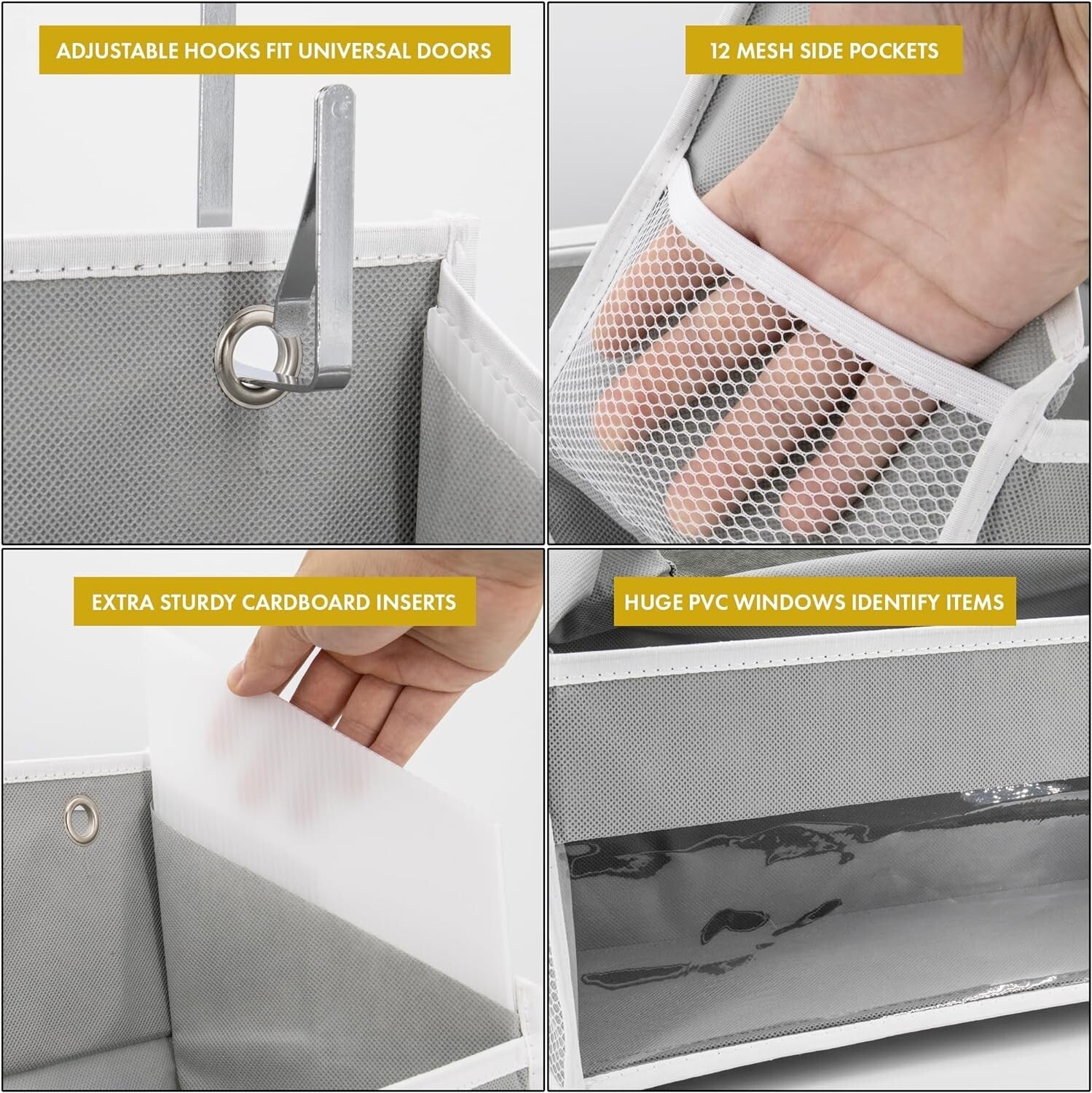 ADJUSTABLE HOOKS FIT UNIVERSAL DOORS

12 MESH SIDE POCKETS

EXTRA STURDY CARDBOARD INSERTS

HUGE PVC WINDOWS IDENTIFY ITEMS