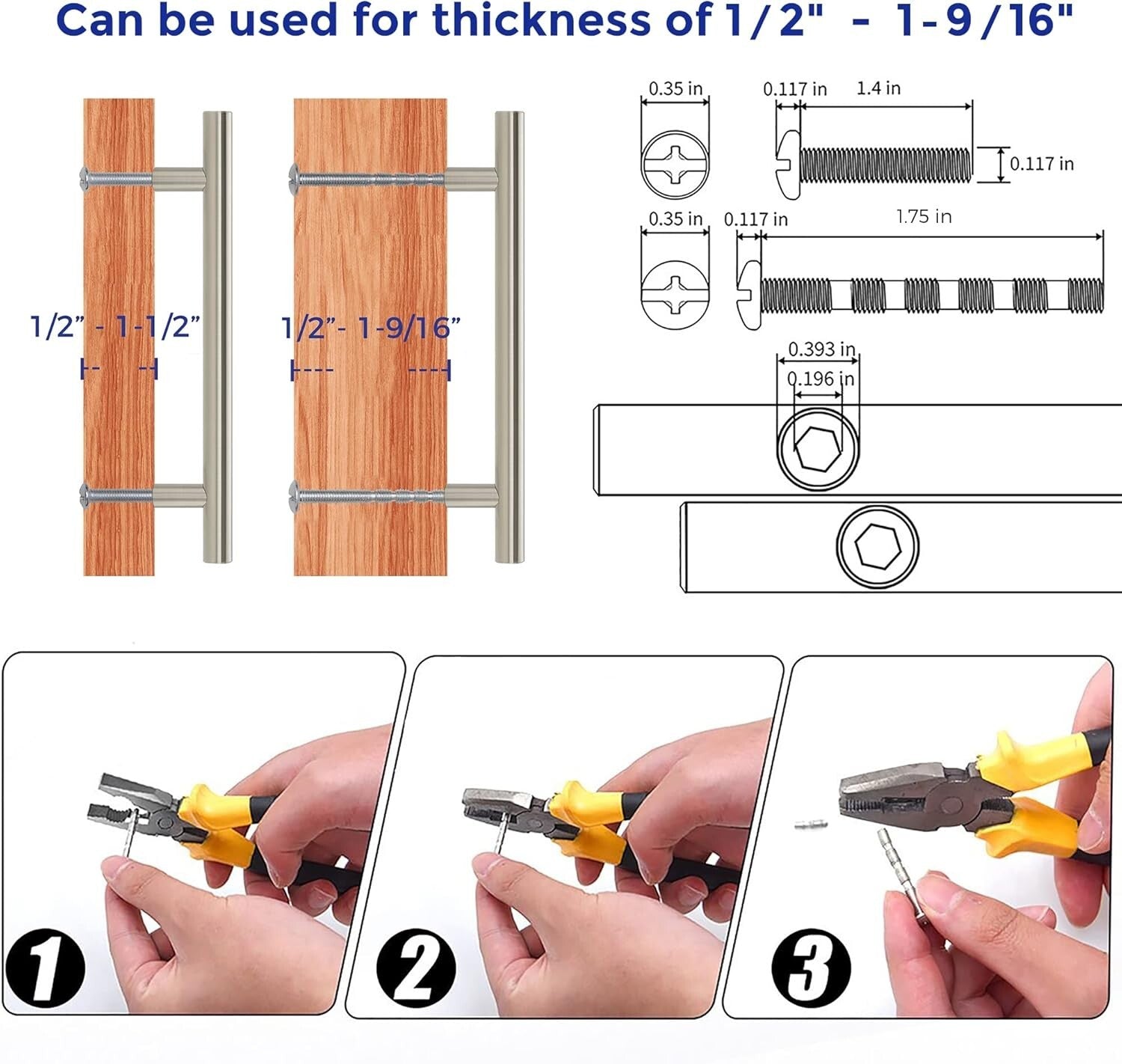 Can be used for thickness of 1/2" - 1-9/16"

1/2" - 1-1/2"

1/2"- 1-9/16"

0.35 in

0.117 in

1.4 in

0.117 in

0.35 in

0.117 in

1.75 in

0.393 in

0.196 in

1

2

3