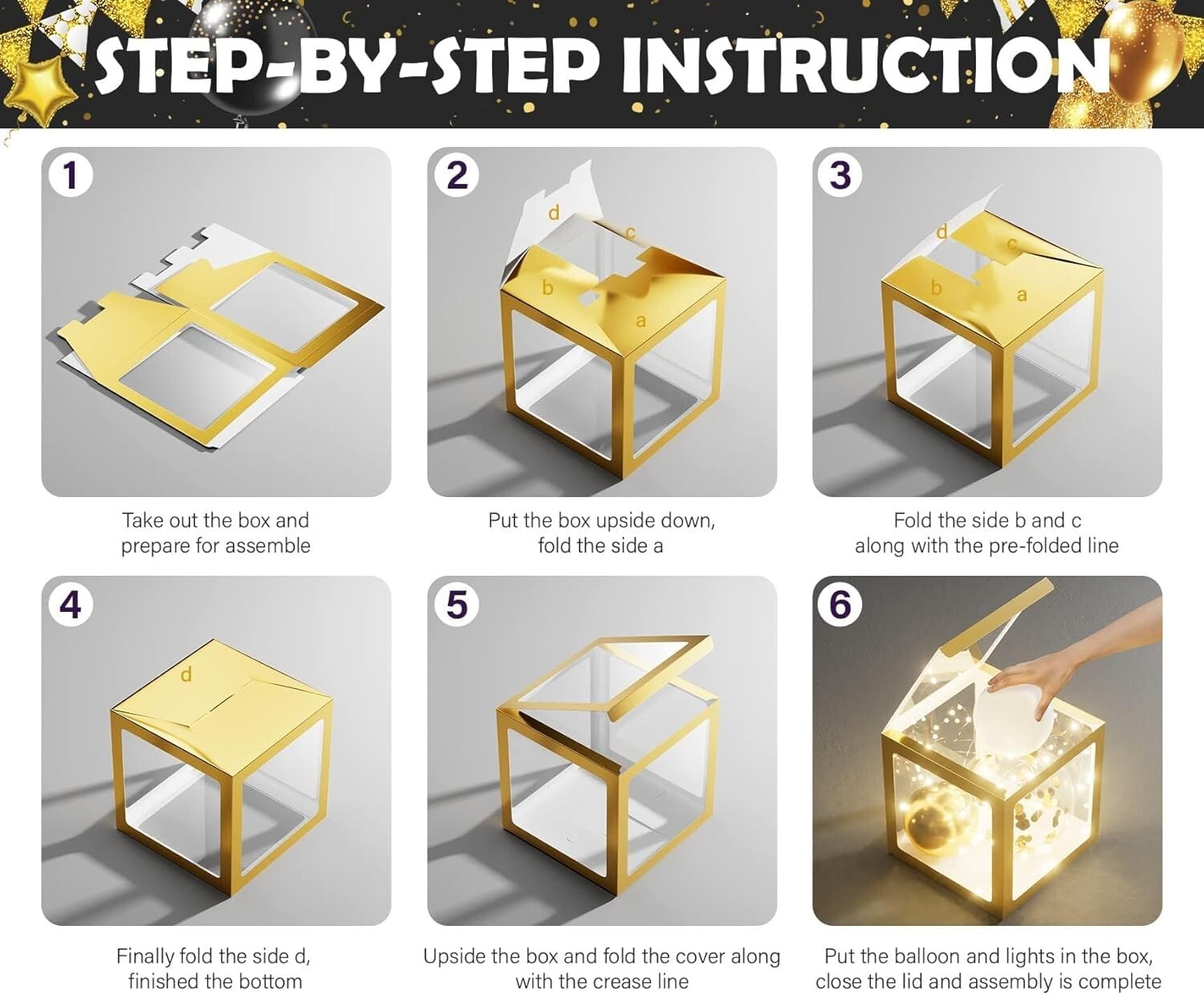 STEP-BY-STEP INSTRUCTION

1

Take out the box and prepare for assemble

2

d c b a

Put the box upside down, fold the side a

3

d c b a

Fold the side b and c along with the pre-folded line

4

d

Finally fold the side d, finished the bottom

5

Upside the box and fold the cover along with the crease line

6

Put the balloon and lights in the box, close the lid and assembly is complete