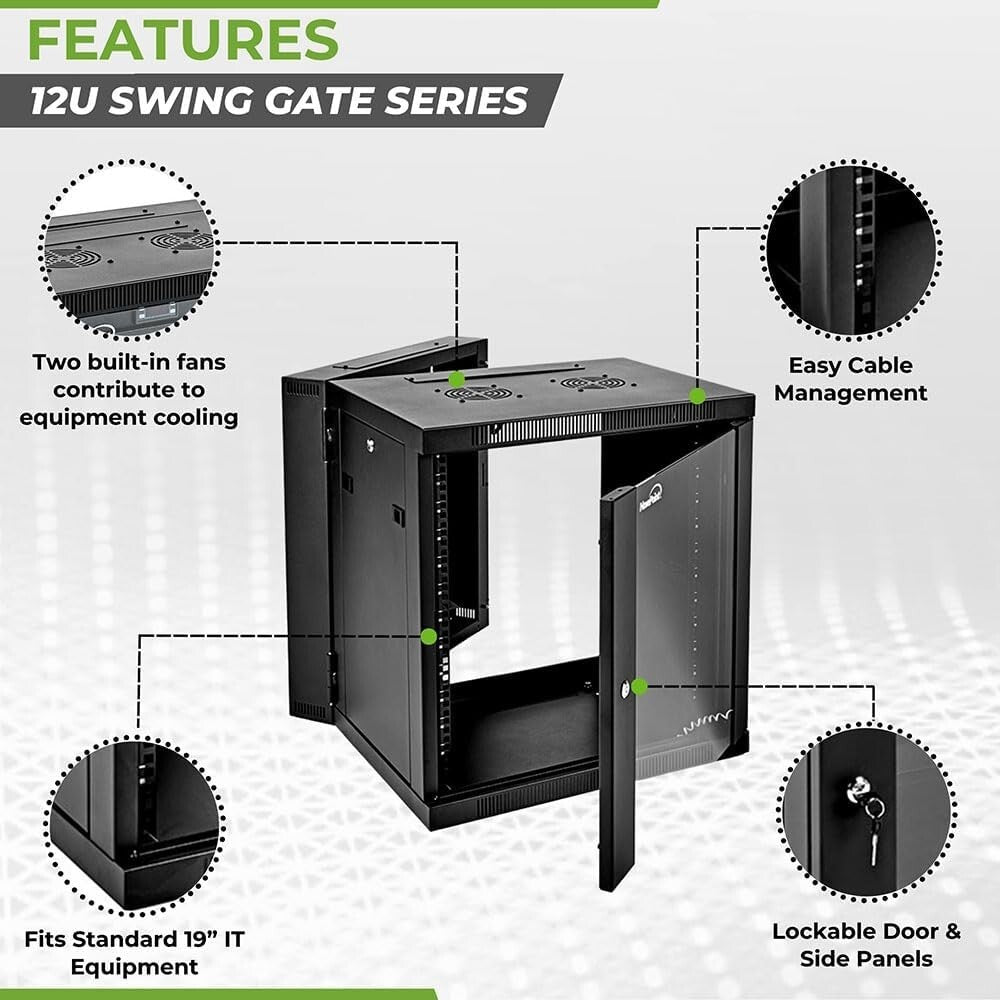 FEATURES

12U SWING GATE SERIES

Two built-in fans contribute to equipment cooling

Easy Cable Management

Fits Standard 19” IT Equipment

Lockable Door & Side Panels