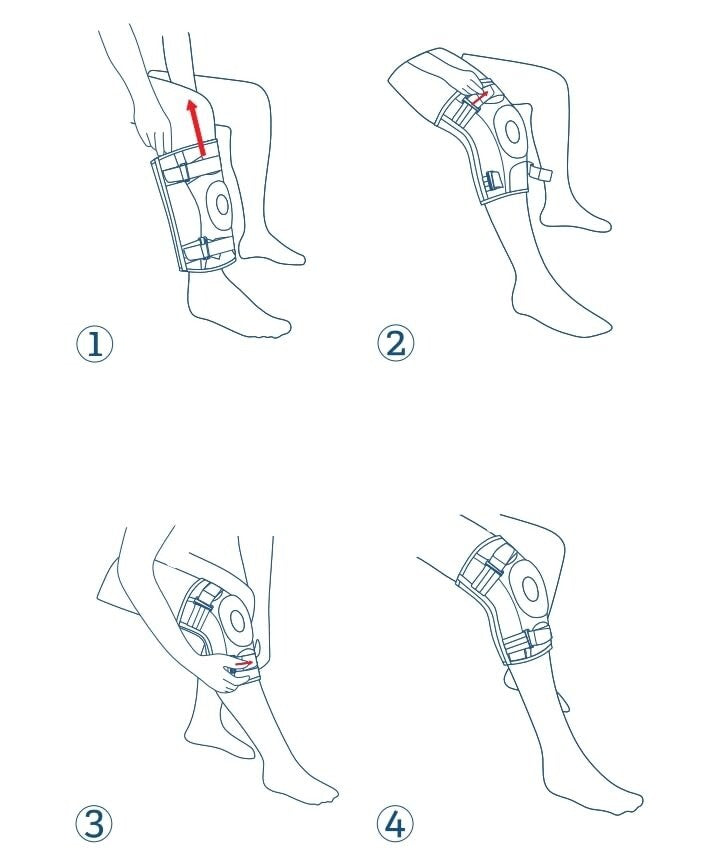 1

2

3

4