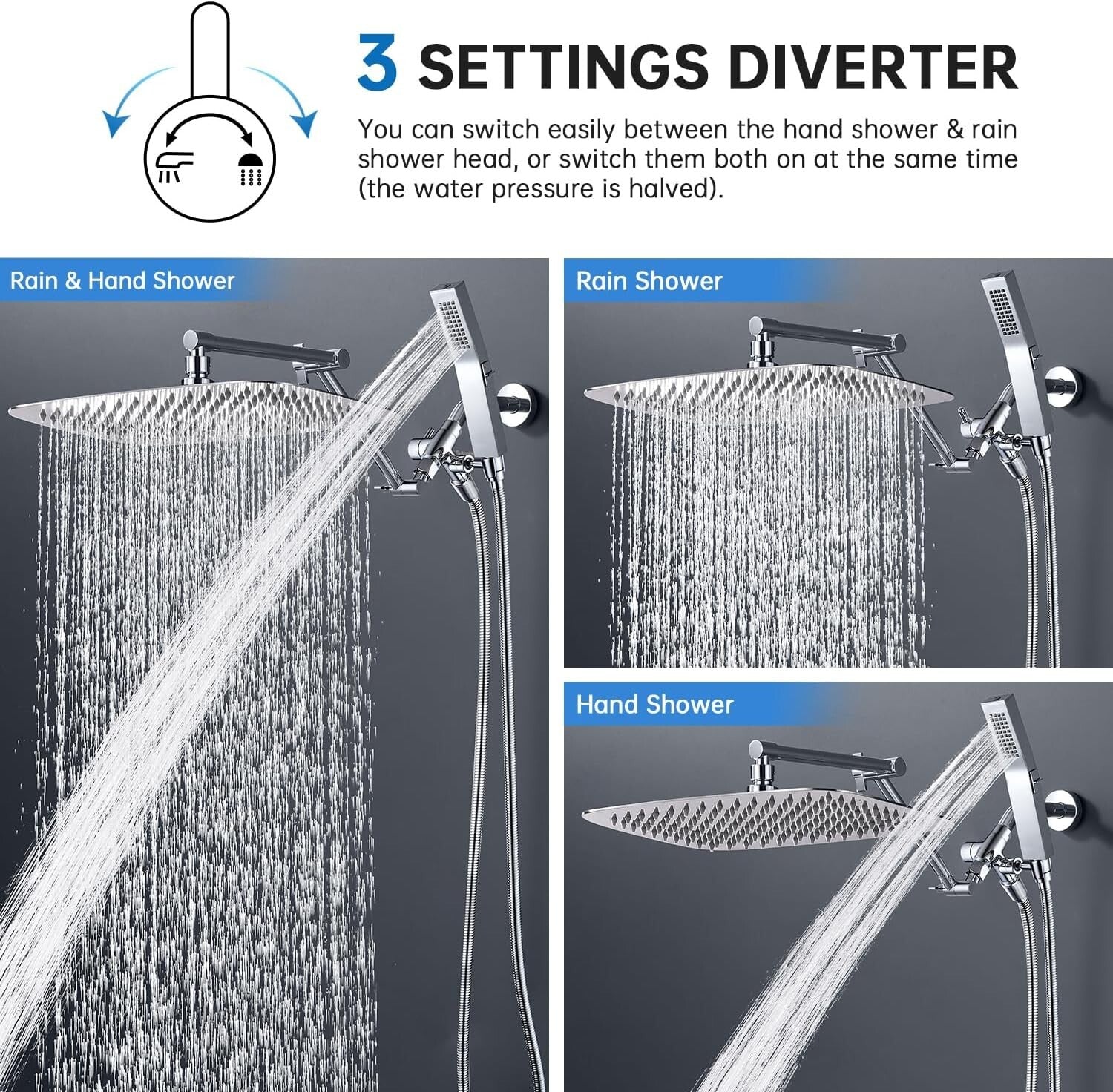 3 SETTINGS DIVERTER

You can switch easily between the hand shower & rain shower head, or switch them both on at the same time (the water pressure is halved).

Rain & Hand Shower

Rain Shower

Hand Shower