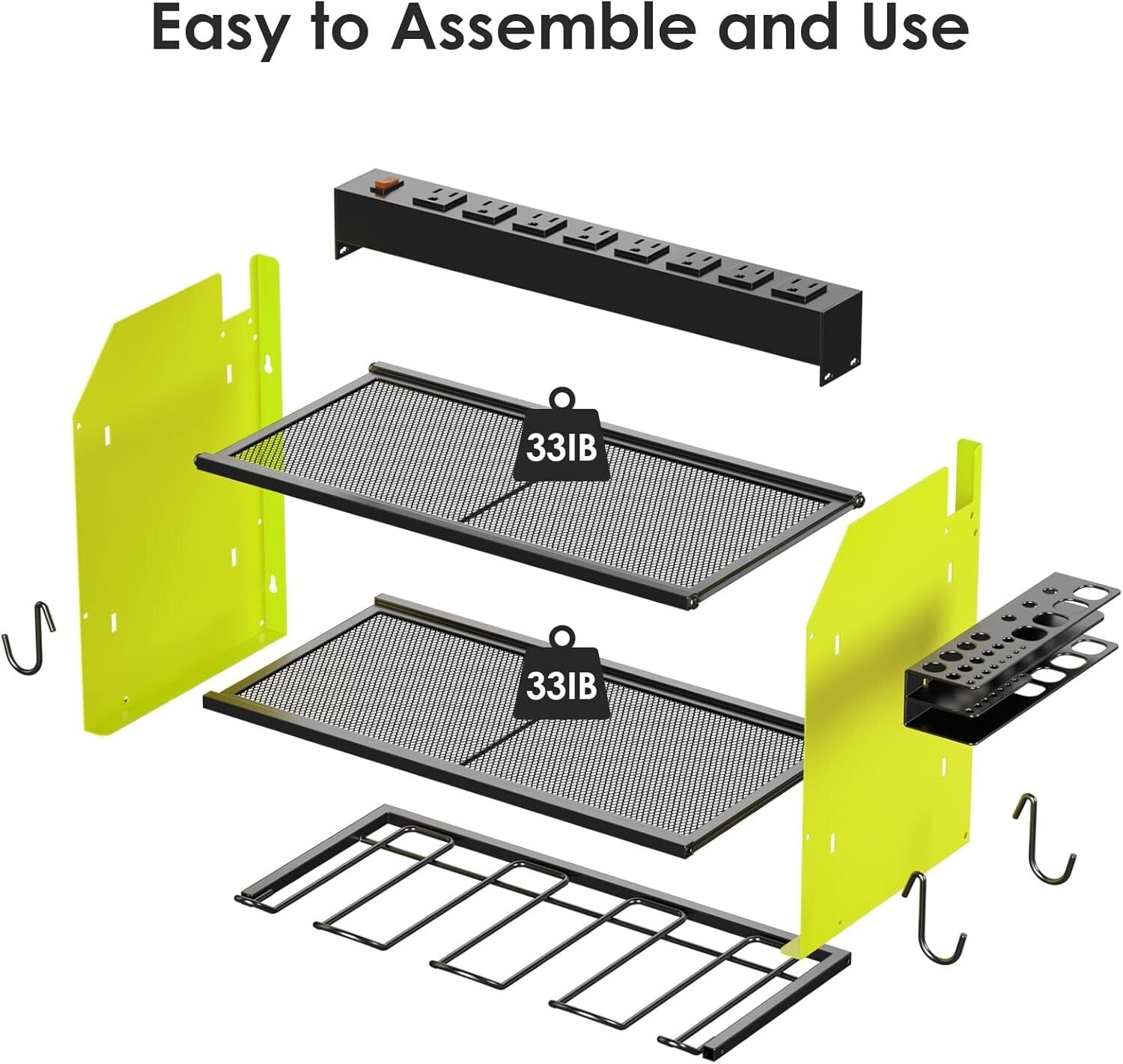 Easy to Assemble and Use

33IB

33IB