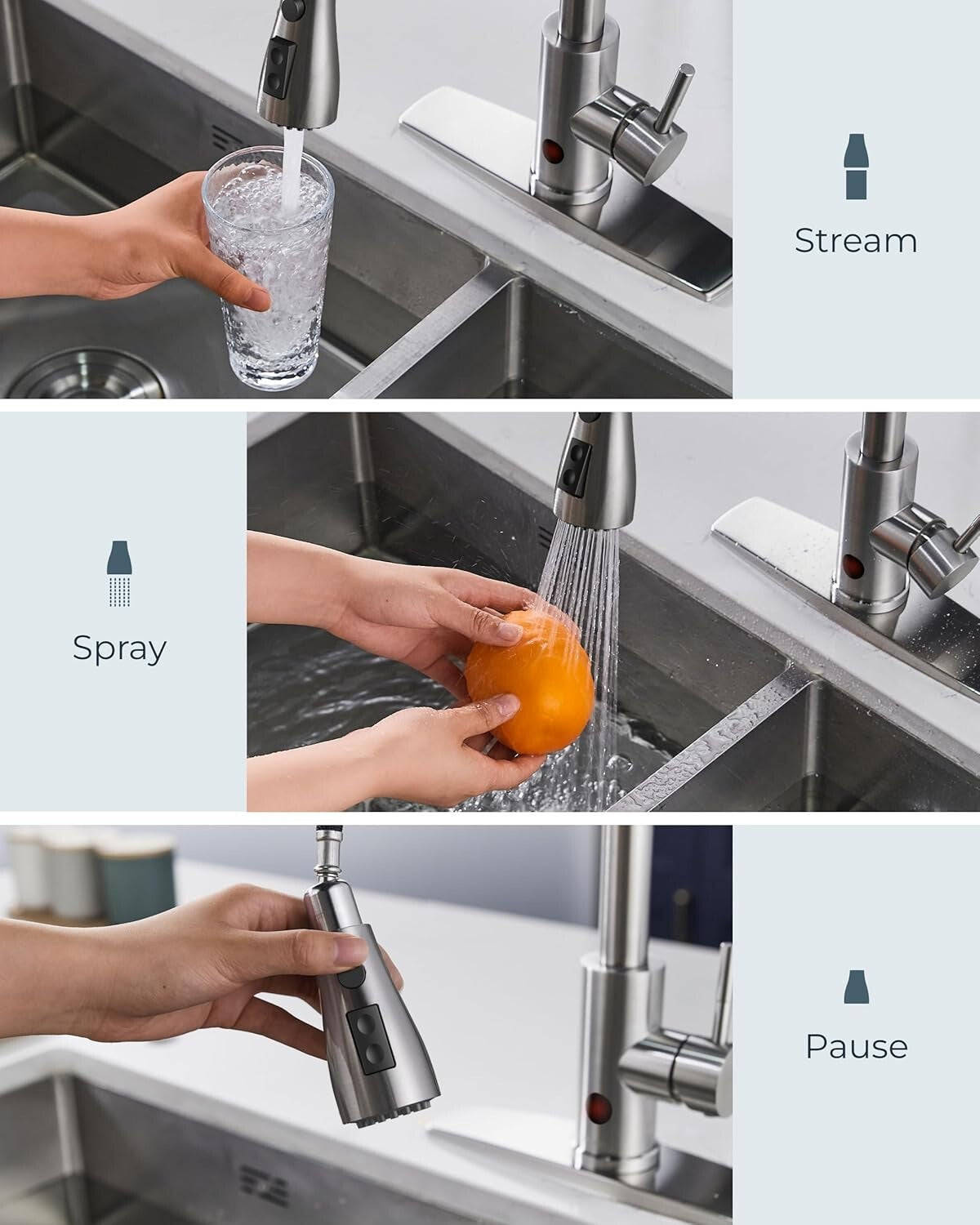 Stream

Spray

Pause